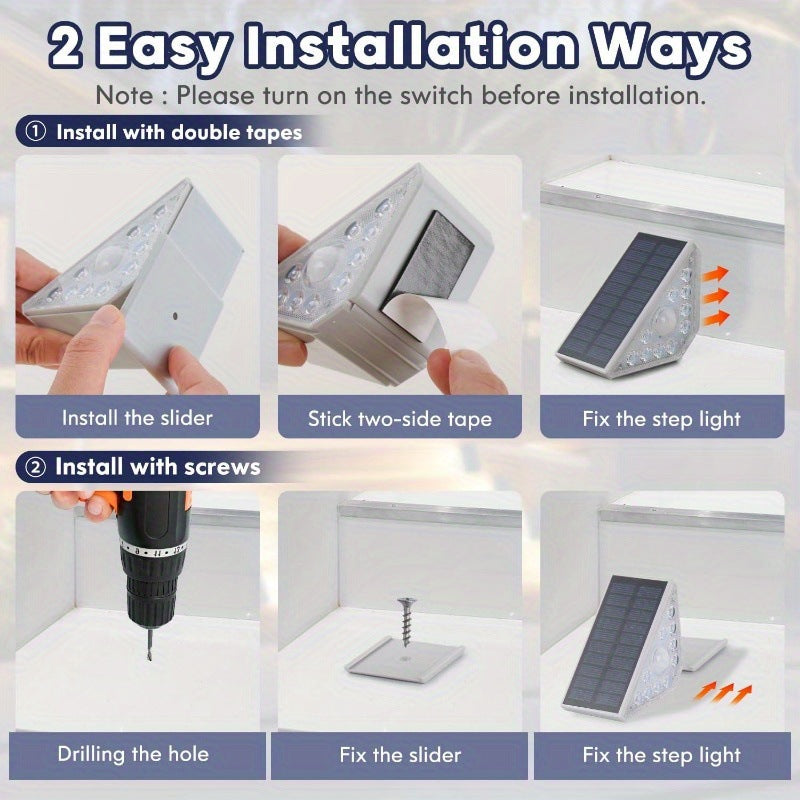 2 Easy Installation Ways

Note : Please turn on the switch before installation.

① Install with double tapes

Install the slider

Stick two-side tape

Fix the step light

② Install with screws

Drilling the hole

Fix the slider

Fix the step light