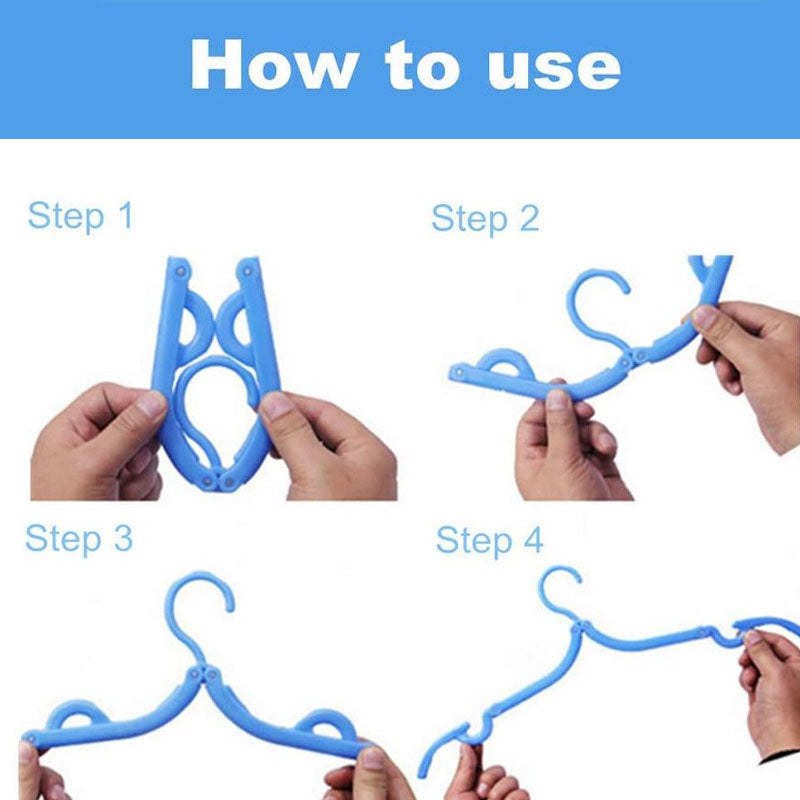 How to use

Step 1

Step 2

Step 3

Step 4