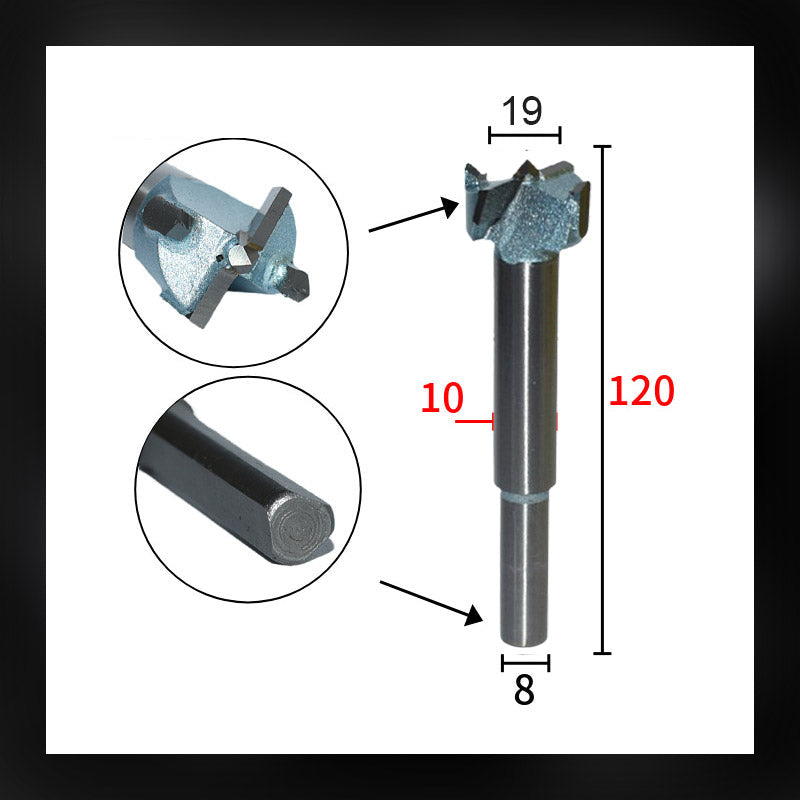 19

10

120

8