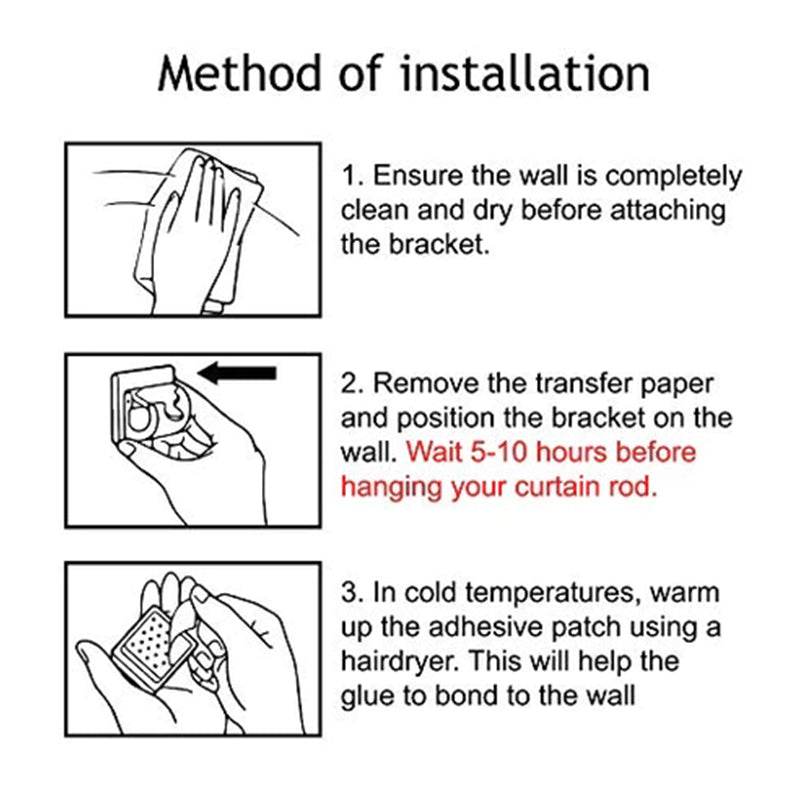 Method of installation

1. Ensure the wall is completely clean and dry before attaching the bracket.

2. Remove the transfer paper and position the bracket on the wall. Wait 5-10 hours before hanging your curtain rod.

3. In cold temperatures, warm up the adhesive patch using a hairdryer. This will help the glue to bond to the wall