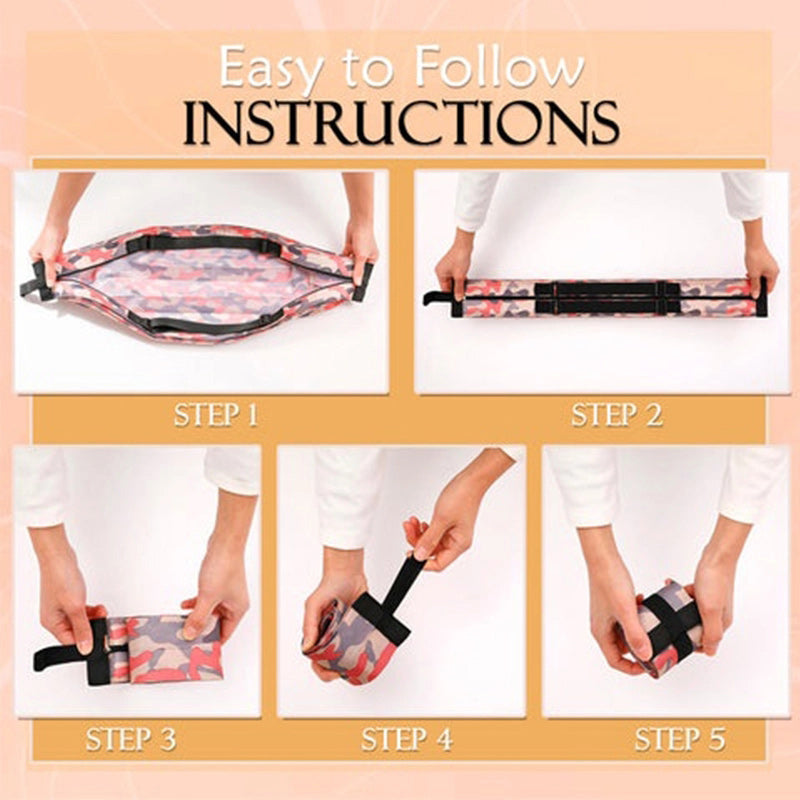 Easy to Follow
INSTRUCTIONS

STEP 1

STEP 2

STEP 3

STEP 4

STEP 5