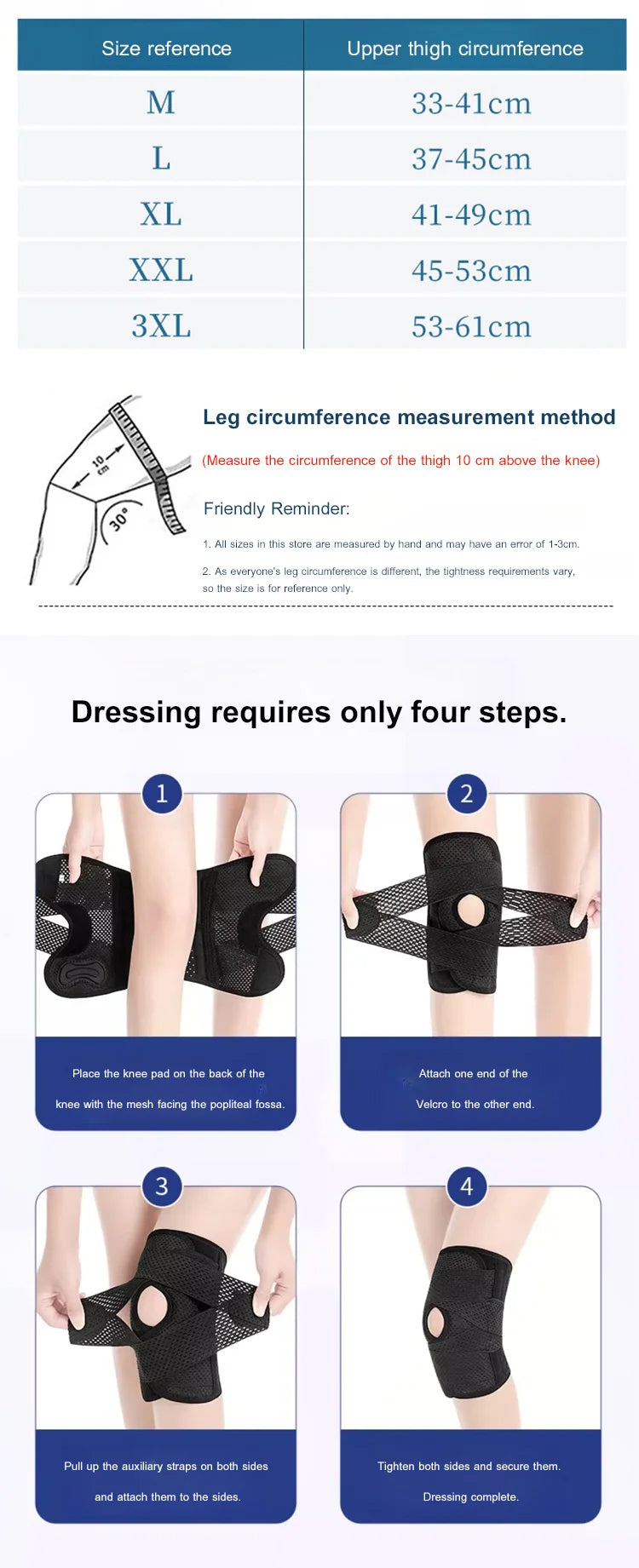 | Size reference | Upper thigh circumference |
|---|---|
| M | 33-41cm |
| L | 37-45cm |
| XL | 41-49cm |
| XXL | 45-53cm |
| 3XL | 53-61cm |

10 cm

30°

Leg circumference measurement method

(Measure the circumference of the thigh 10 cm above the knee)

Friendly Reminder:

1. All sizes in this store are measured by hand and may have an error of 1-3cm.

2. As everyone's leg circumference is different, the tightness requirements vary, so the size is for reference only.

Dressing requires only four steps.

1

Place the knee pad on the back of the knee with the mesh facing the popliteal fossa.

2

Attach one end of the Velcro to the other end.

3

Pull up the auxiliary straps on both sides and attach them to the sides.

4

Tighten both sides and secure them. Dressing complete.