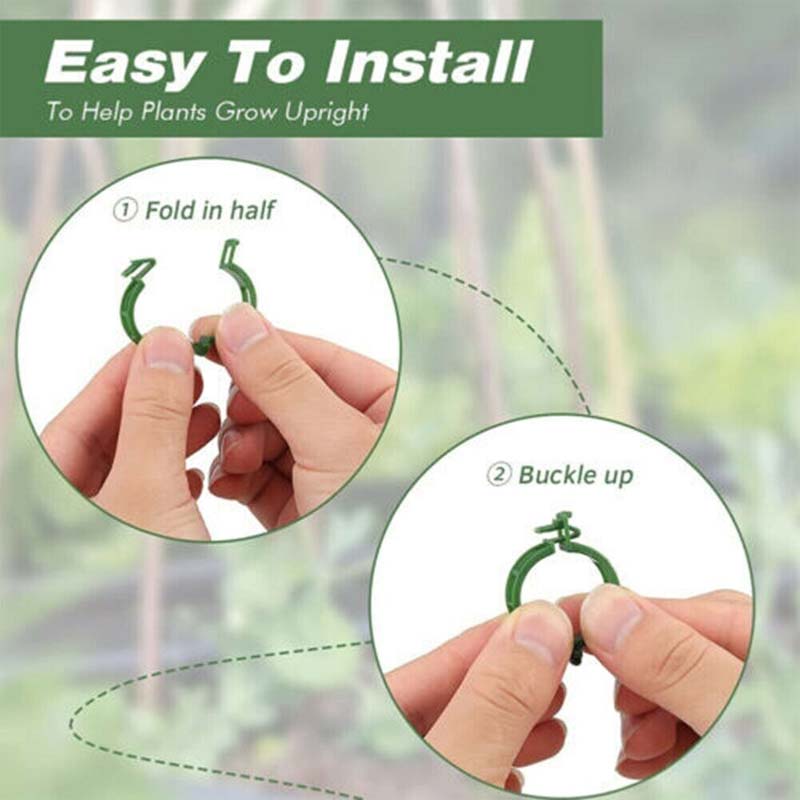 Easy To Install
To Help Plants Grow Upright

① Fold in half

② Buckle up