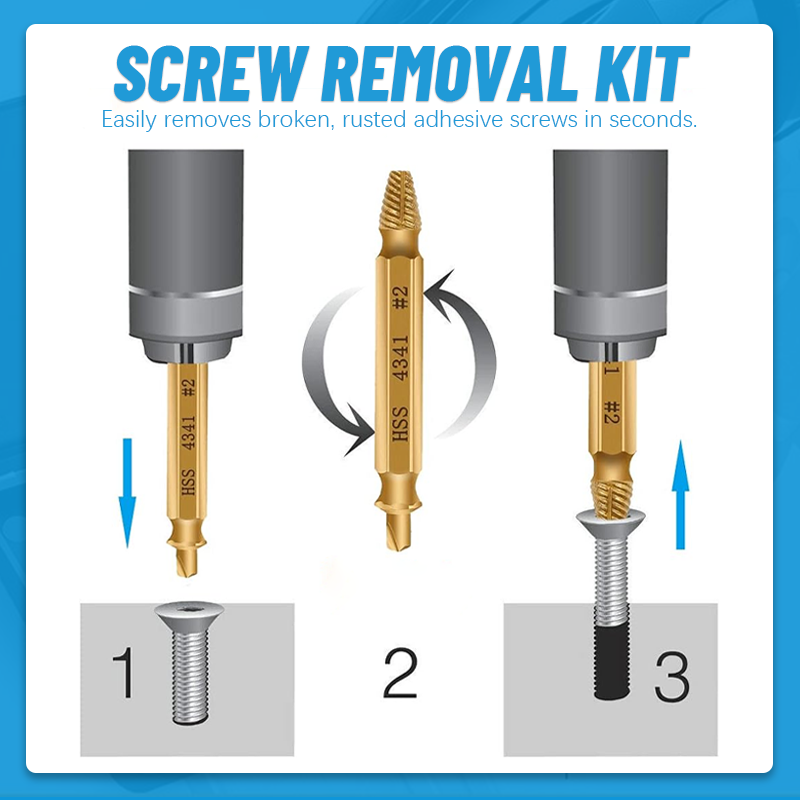 SCREW REMOVAL KIT
Easily removes broken, rusted adhesive screws in seconds.

HSS 4341 #2

HSS 4341 #2

1 #2

1

2

3