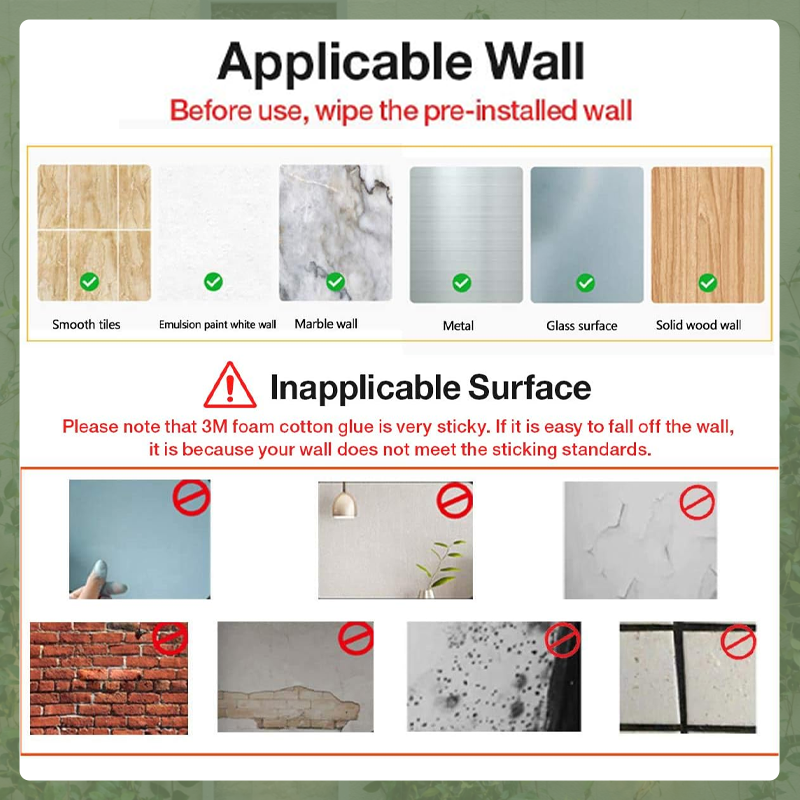 Applicable Wall

Before use, wipe the pre-installed wall

Smooth tiles

Emulsion paint white wall

Marble wall

Metal

Glass surface

Solid wood wall

Inapplicable Surface

Please note that 3M foam cotton glue is very sticky. If it is easy to fall off the wall, it is because your wall does not meet the sticking standards.