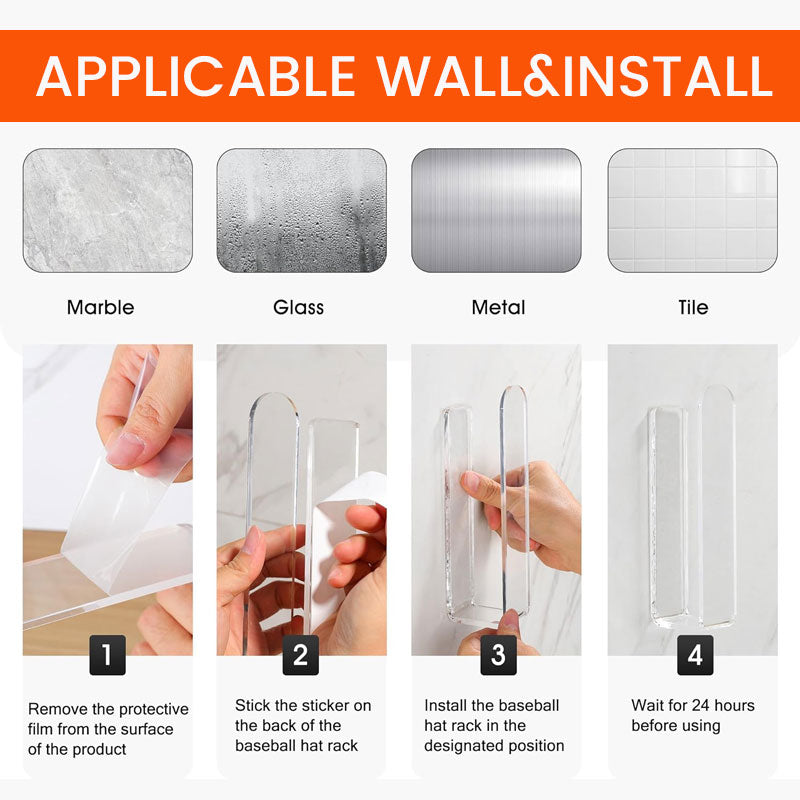 APPLICABLE WALL&INSTALL

Marble

Glass

Metal

Tile

1

Remove the protective film from the surface of the product

2

Stick the sticker on the back of the baseball hat rack

3

Install the baseball hat rack in the designated position

4

Wait for 24 hours before using