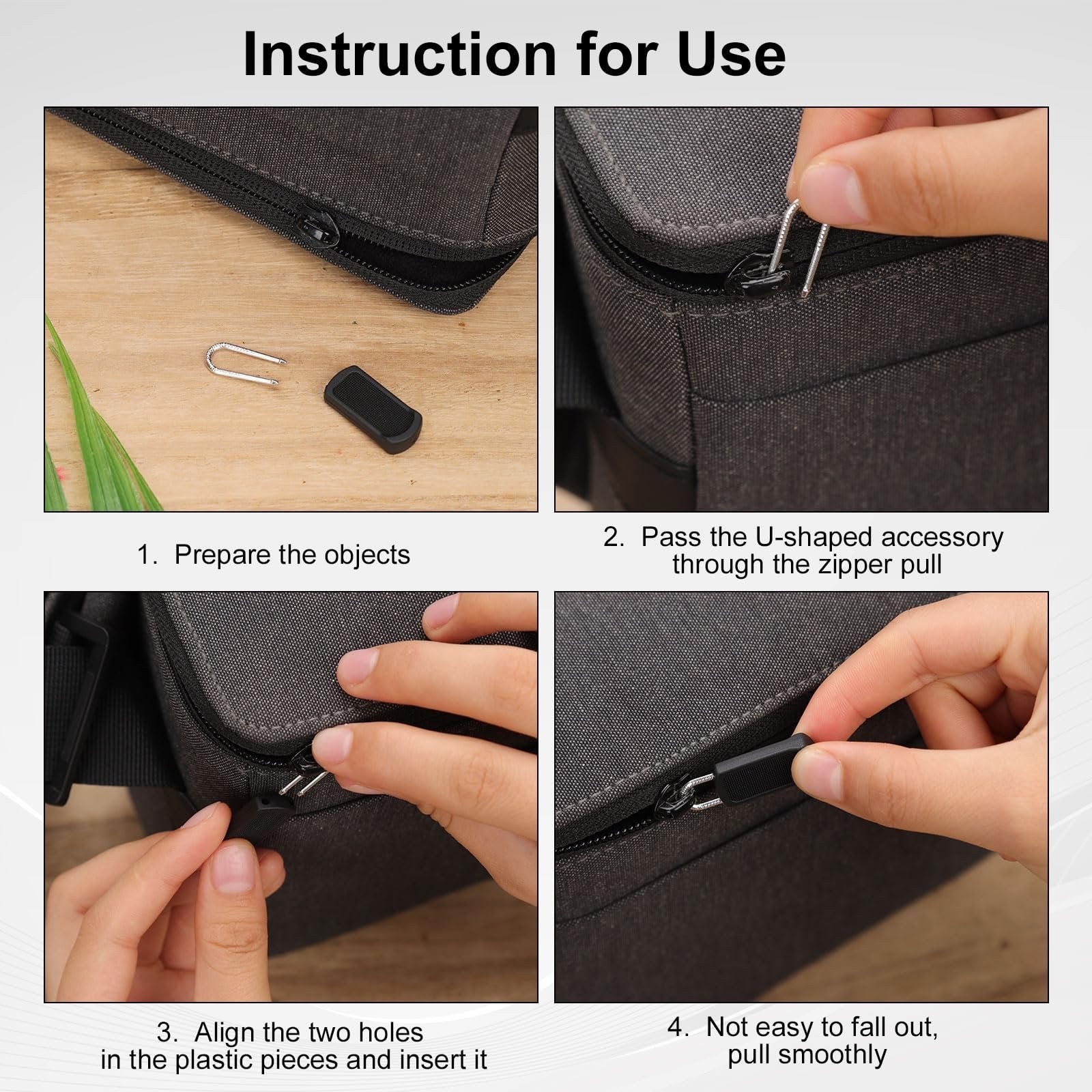 Instruction for Use

1. Prepare the objects

2. Pass the U-shaped accessory through the zipper pull

3. Align the two holes in the plastic pieces and insert it

4. Not easy to fall out, pull smoothly