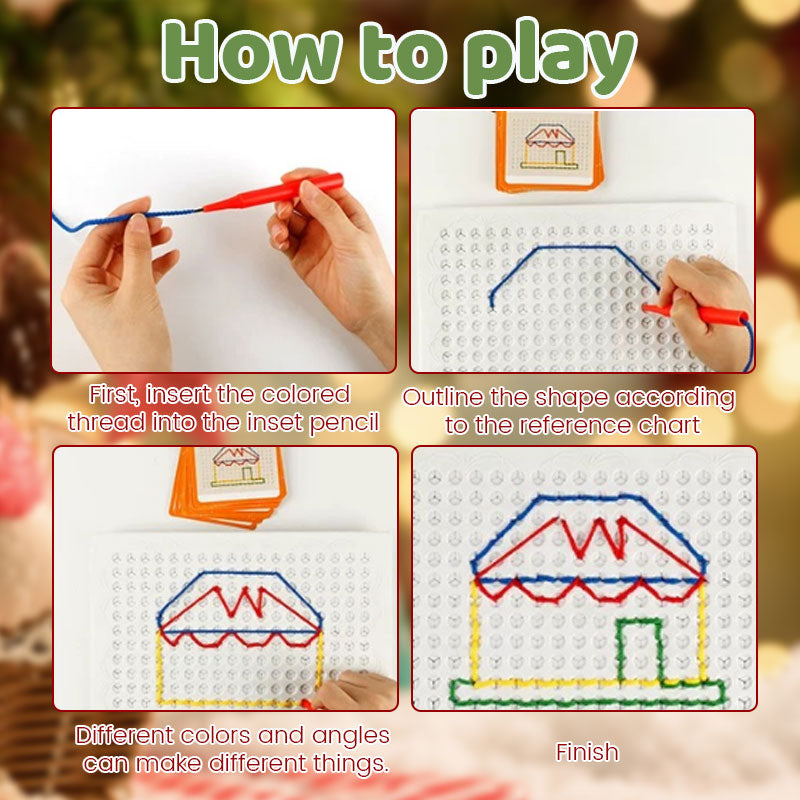 How to play

First, insert the colored thread into the inset pencil

Outline the shape according to the reference chart

Different colors and angles can make different things.

Finish