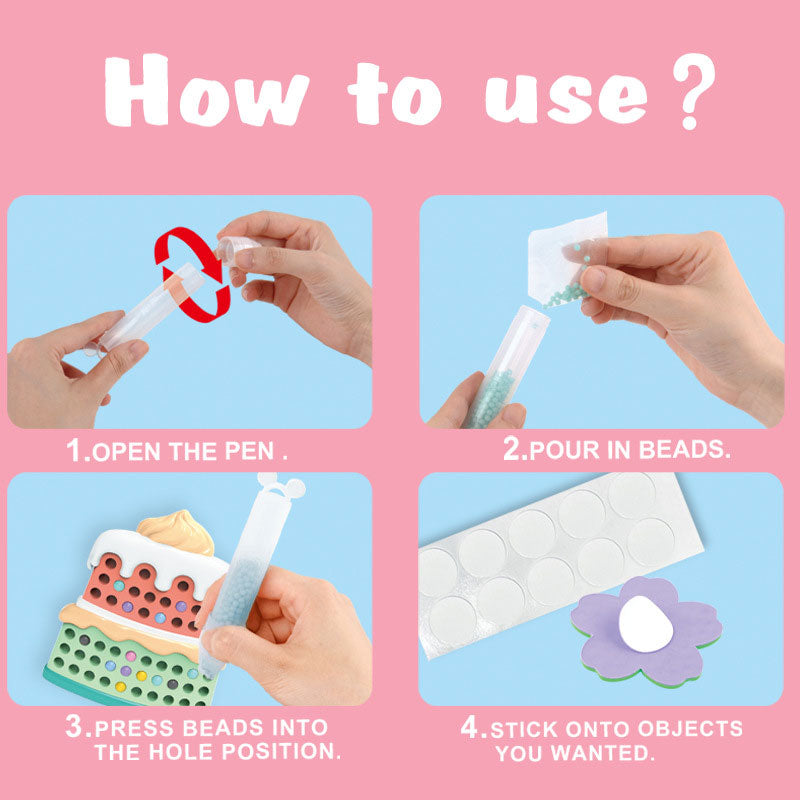 How to use ?

1.OPEN THE PEN .

2.POUR IN BEADS.

3.PRESS BEADS INTO THE HOLE POSITION.

4.STICK ONTO OBJECTS YOU WANTED.