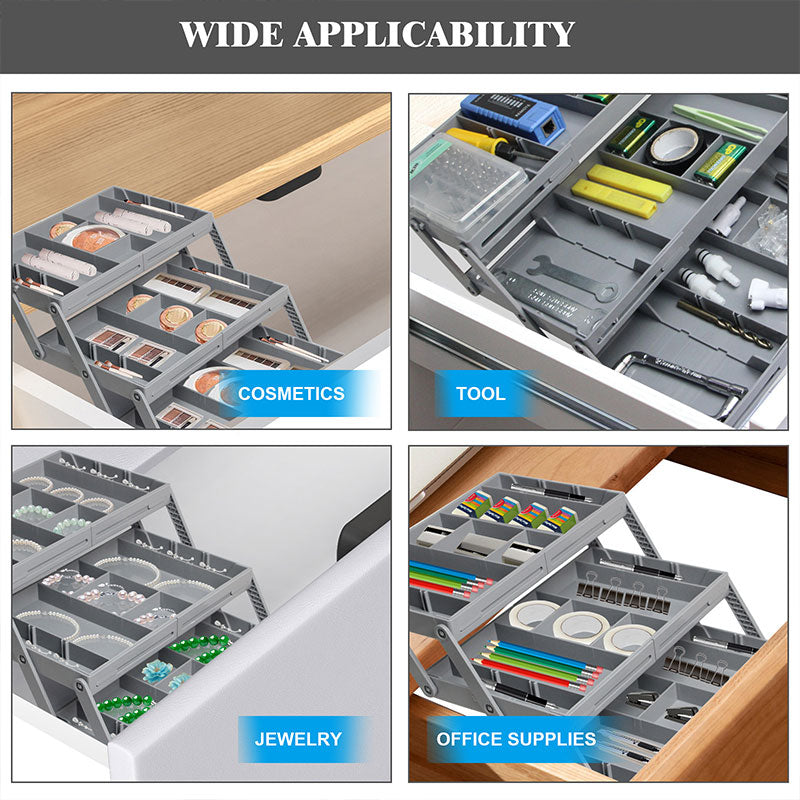 WIDE APPLICABILITY

COSMETICS

TOOL

JEWELRY

OFFICE SUPPLIES