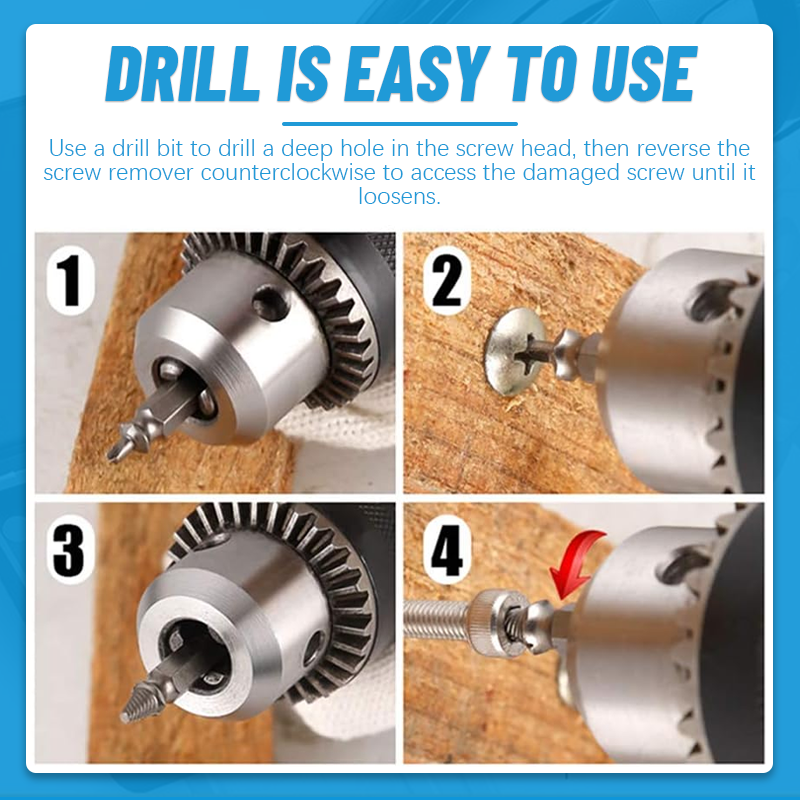 DRILL IS EASY TO USE

Use a drill bit to drill a deep hole in the screw head, then reverse the screw remover counterclockwise to access the damaged screw until it loosens.

1

2

3

4