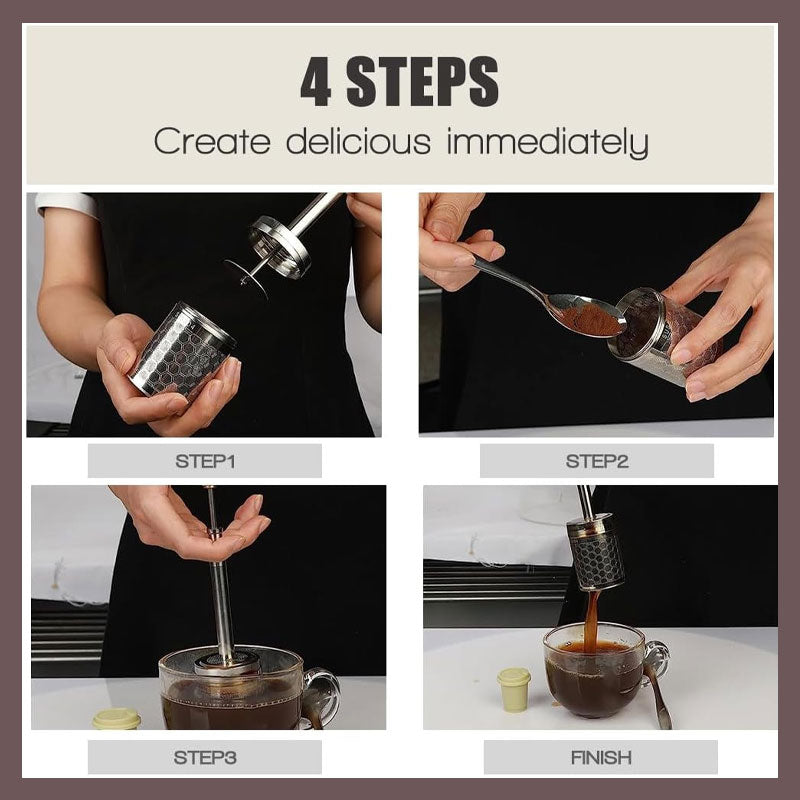 4 STEPS
Create delicious immediately

STEP1

STEP2

STEP3

FINISH