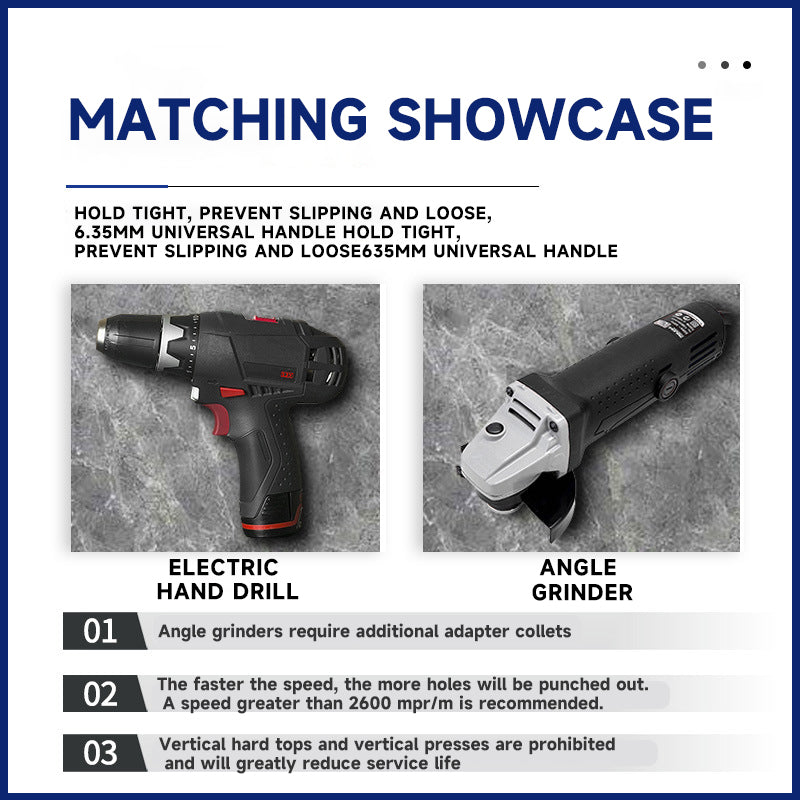 MATCHING SHOWCASE

HOLD TIGHT, PREVENT SLIPPING AND LOOSE, 6.35MM UNIVERSAL HANDLE HOLD TIGHT, PREVENT SLIPPING AND LOOSE635MM UNIVERSAL HANDLE

ELECTRIC HAND DRILL

ANGLE GRINDER

01 Angle grinders require additional adapter collets

02 The faster the speed, the more holes will be punched out. A speed greater than 2600 mpr/m is recommended.

03 Vertical hard tops and vertical presses are prohibited and will greatly reduce service life