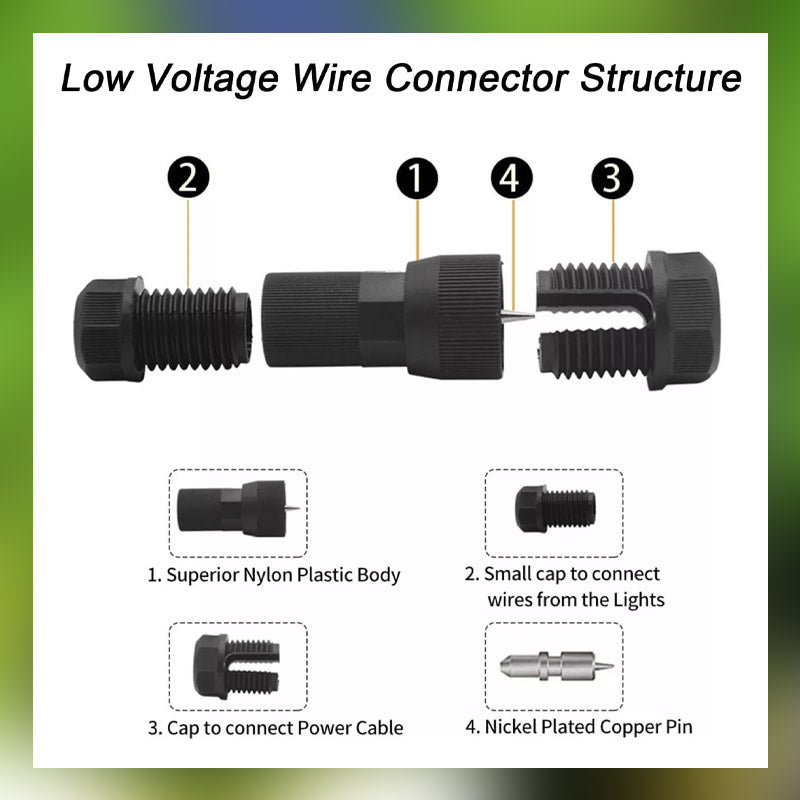 Low Voltage Wire Connector Structure

2
1
4
3

1. Superior Nylon Plastic Body

2. Small cap to connect wires from the Lights

3. Cap to connect Power Cable

4. Nickel Plated Copper Pin