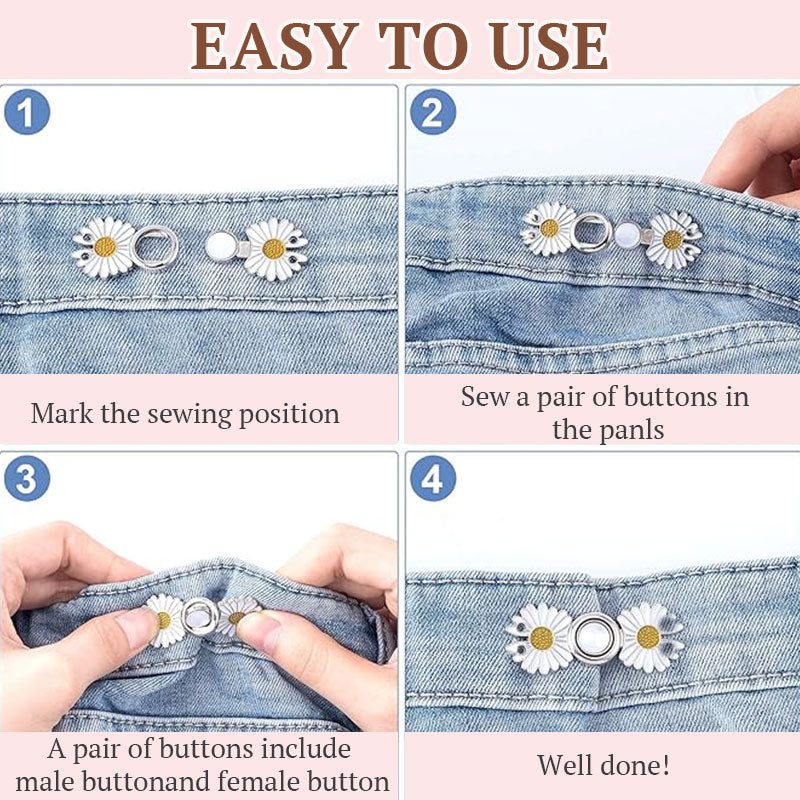 EASY TO USE

1

Mark the sewing position

2

Sew a pair of buttons in the panls

3

A pair of buttons include male buttonand female button

4

Well done!