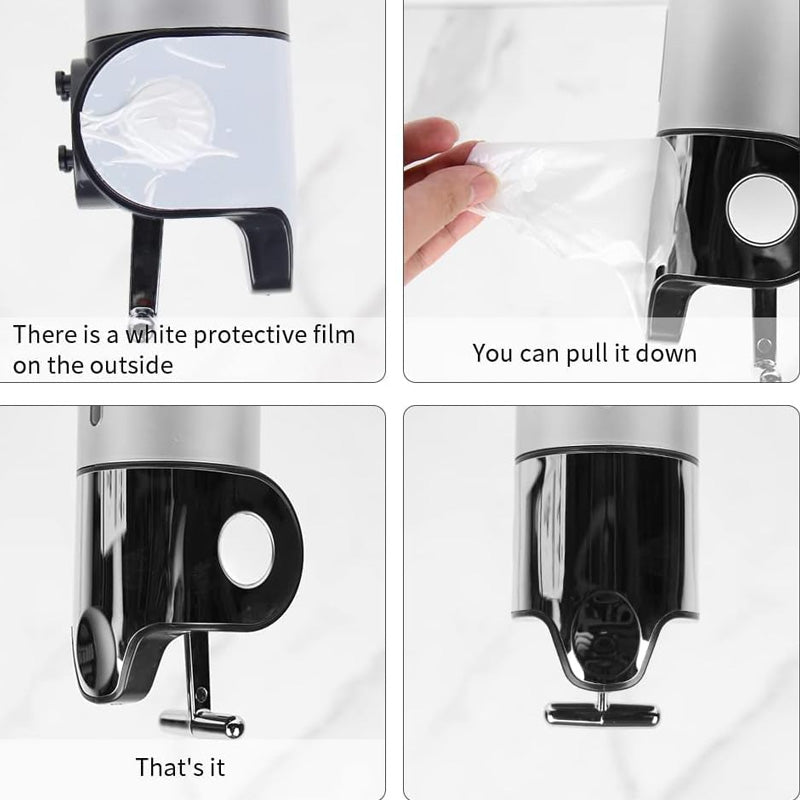 There is a white protective film on the outside

You can pull it down

That's it