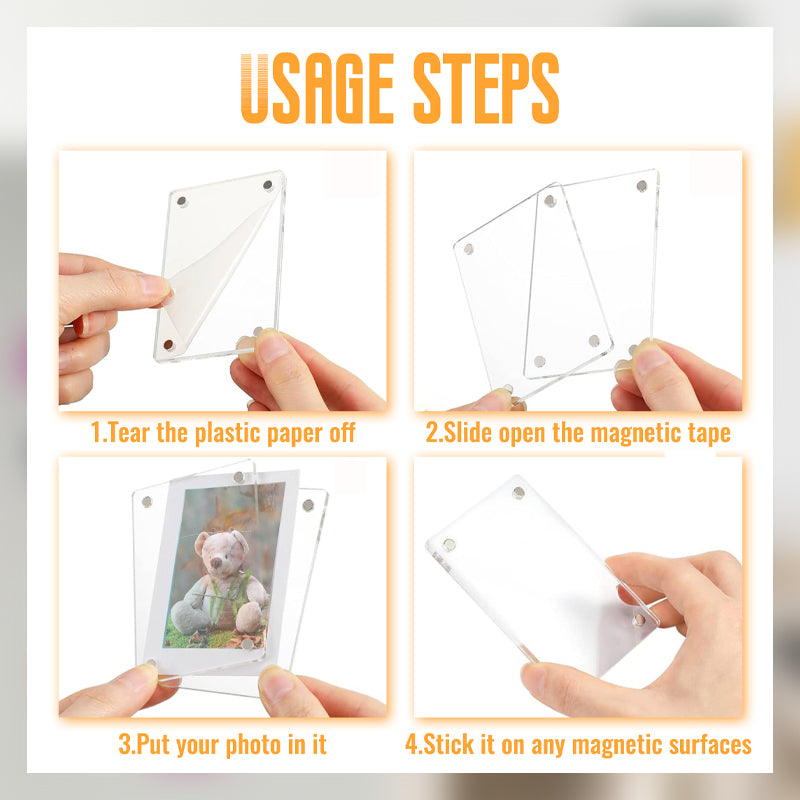 USAGE STEPS

1.Tear the plastic paper off

2.Slide open the magnetic tape

3.Put your photo in it

4.Stick it on any magnetic surfaces