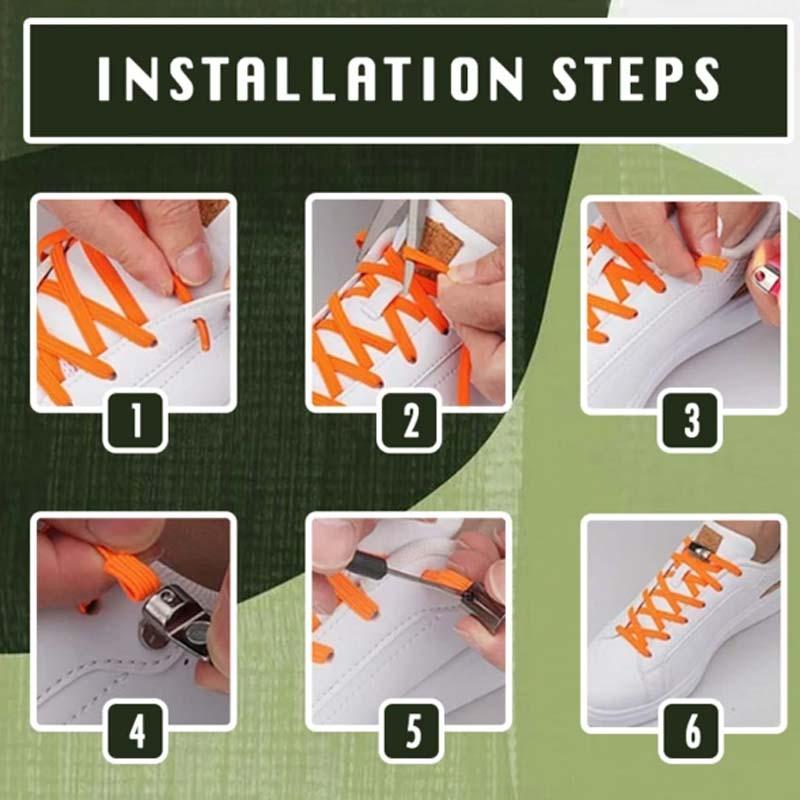 INSTALLATION STEPS

1

2

3

4

5

6