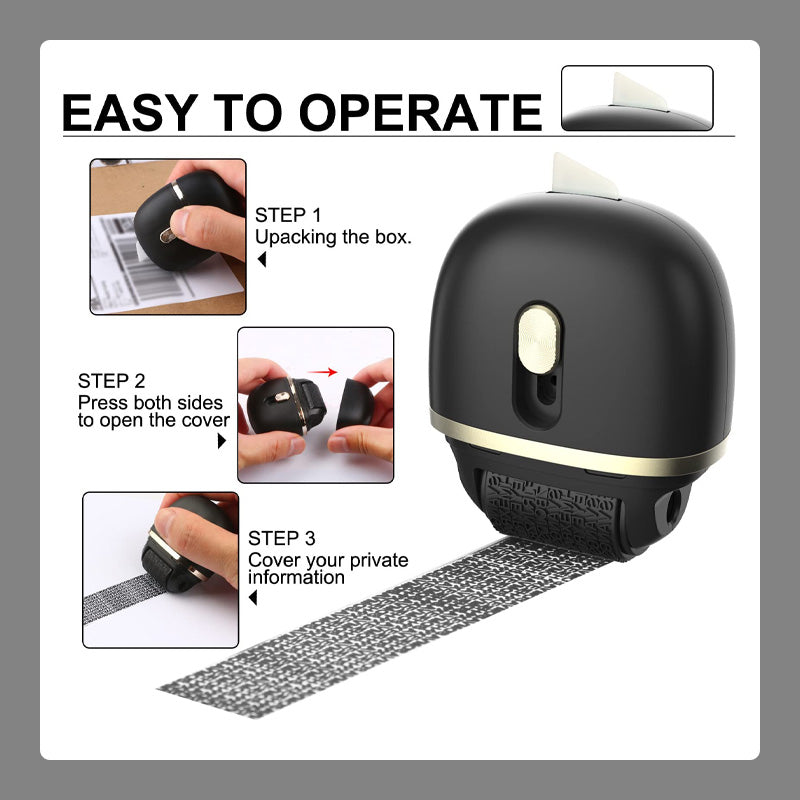 EASY TO OPERATE

STEP 1
Upacking the box.

STEP 2
Press both sides to open the cover

STEP 3
Cover your private information