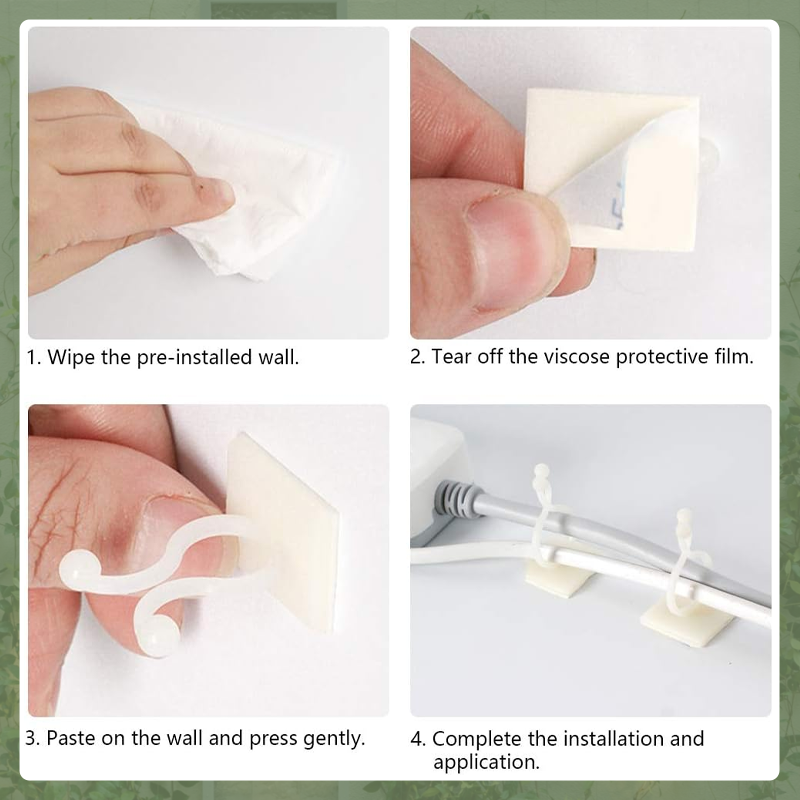 1. Wipe the pre-installed wall.

2. Tear off the viscose protective film.

3. Paste on the wall and press gently.

4. Complete the installation and application.