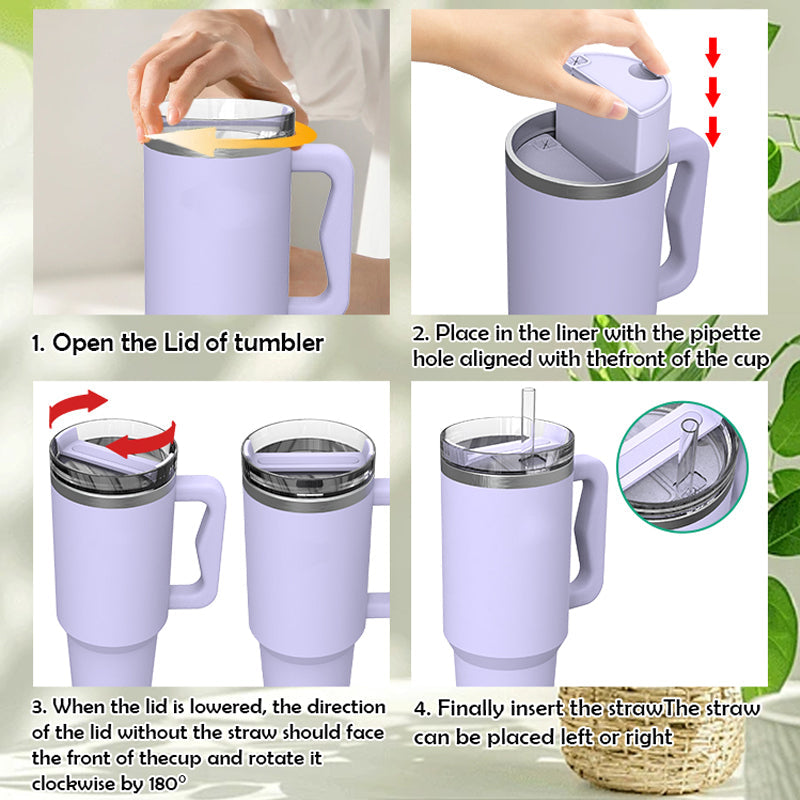 1. Open the Lid of tumbler

2. Place in the liner with the pipette hole aligned with thefront of the cup

3. When the lid is lowered, the direction of the lid without the straw should face the front of thecup and rotate it clockwise by 180°

4. Finally insert the strawThe straw can be placed left or right