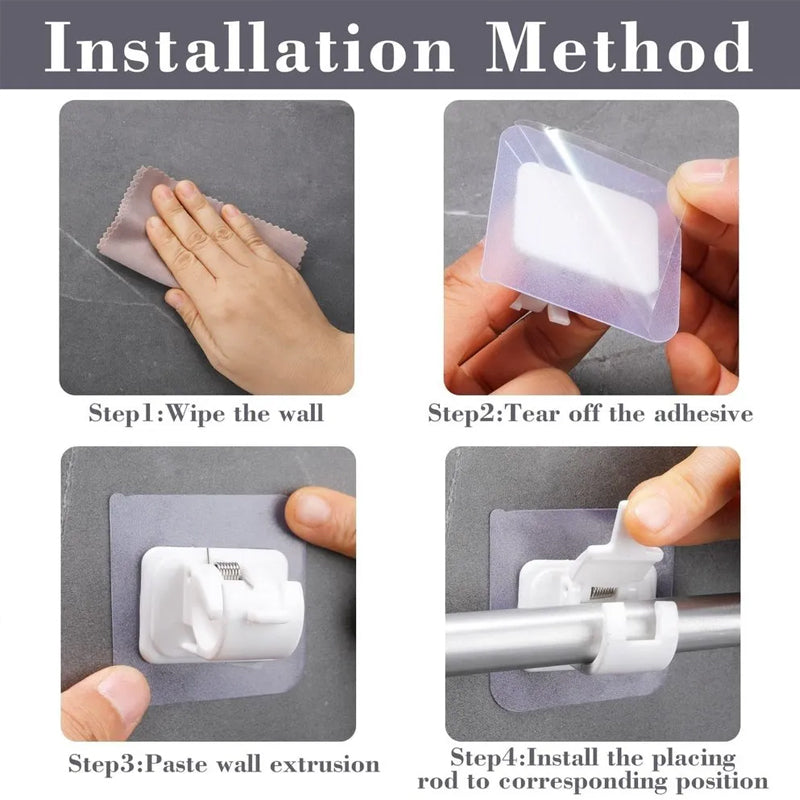 Installation Method

Step1:Wipe the wall

Step2:Tear off the adhesive

Step3:Paste wall extrusion

Step4:Install the placing rod to corresponding position