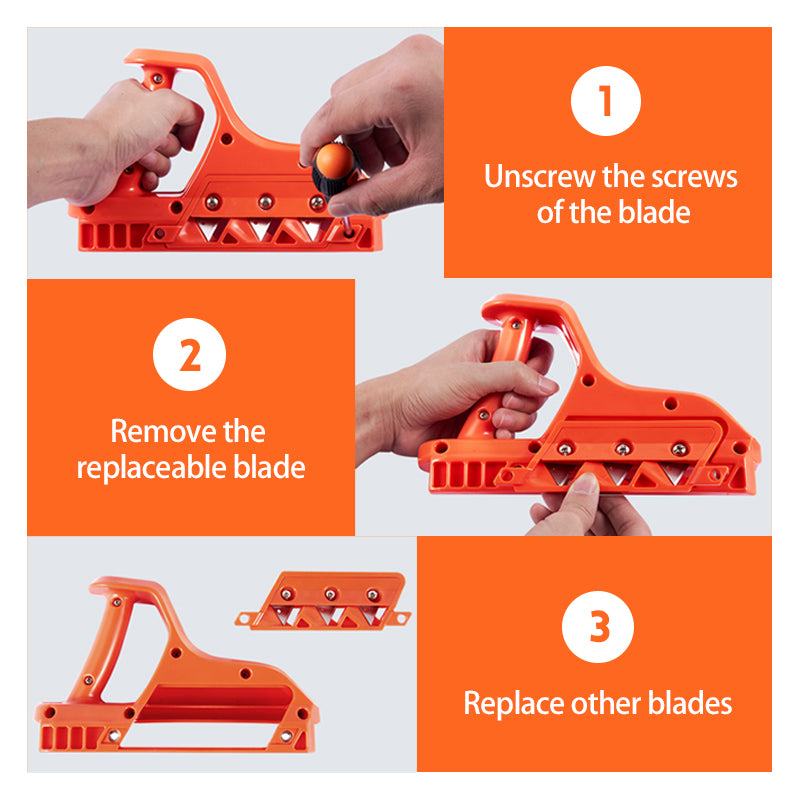 1

Unscrew the screws of the blade

2

Remove the replaceable blade

3

Replace other blades