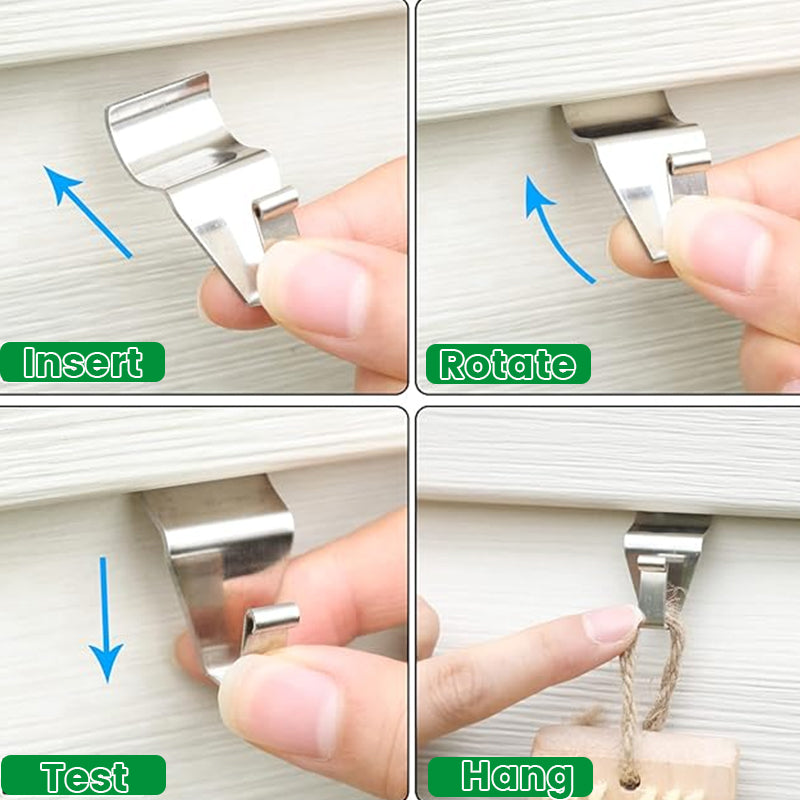 Insert

Rotate

Test

Hang