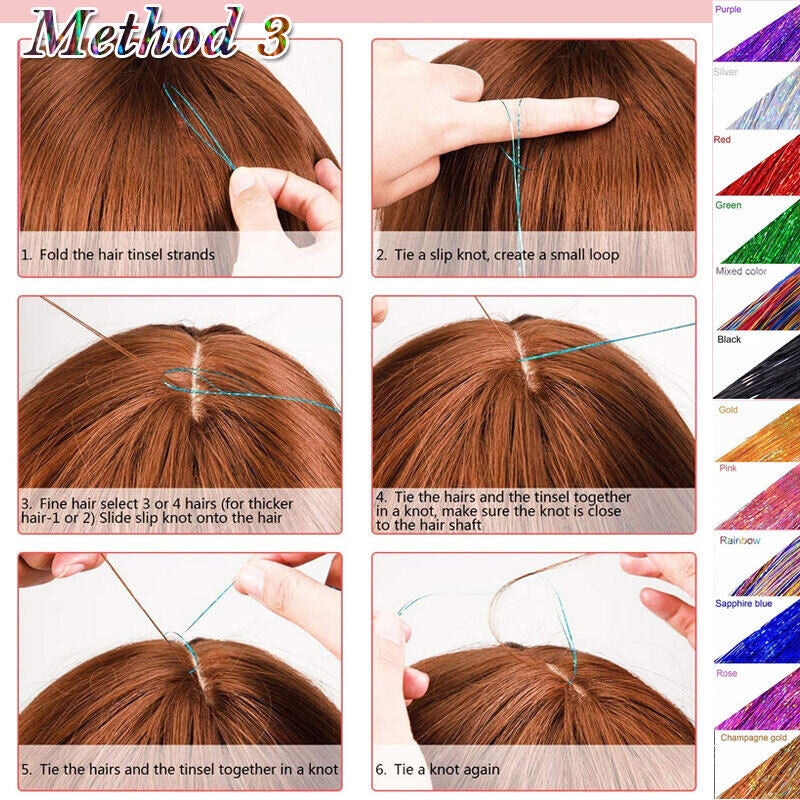 Method 3

1. Fold the hair tinsel strands

2. Tie a slip knot, create a small loop

3. Fine hair select 3 or 4 hairs (for thicker hair-1 or 2) Slide slip knot onto the hair

4. Tie the hairs and the tinsel together in a knot, make sure the knot is close to the hair shaft

5. Tie the hairs and the tinsel together in a knot

6. Tie a knot again

Purple
Silver
Red
Green
Mixed color
Black
Gold
Pink
Rainbow
Sapphire blue
Rose
Champagne gold