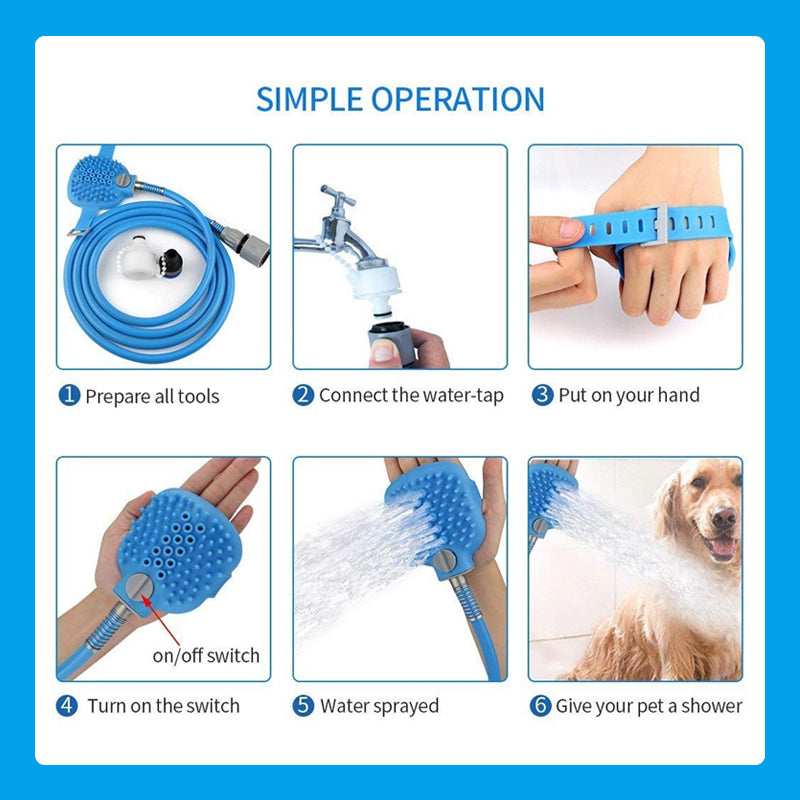 SIMPLE OPERATION

1 Prepare all tools

2 Connect the water-tap

3 Put on your hand

on/off switch

4 Turn on the switch

5 Water sprayed

6 Give your pet a shower