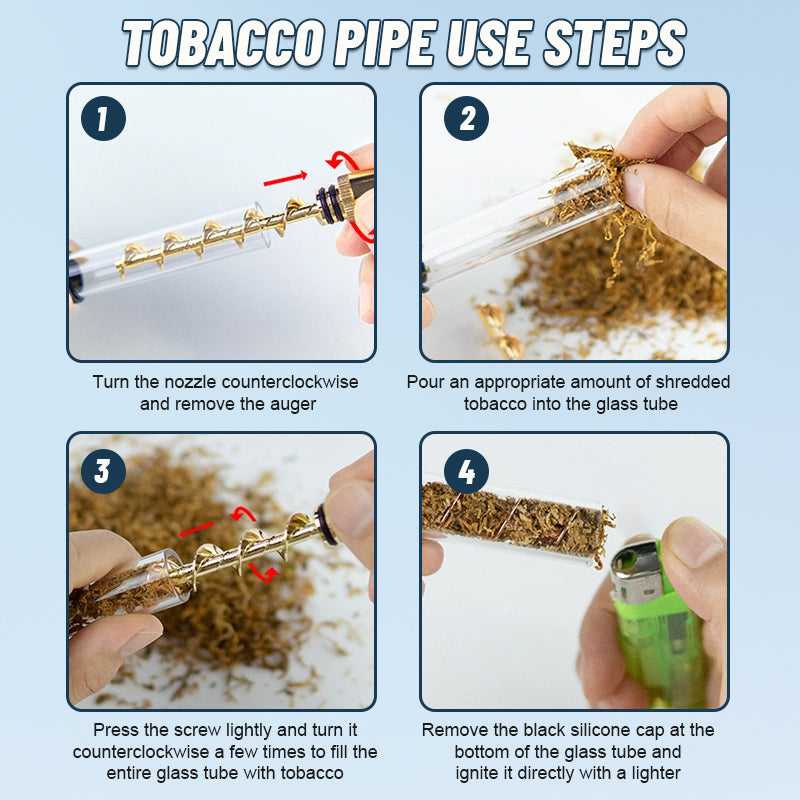 TOBACCO PIPE USE STEPS

1

Turn the nozzle counterclockwise and remove the auger

2

Pour an appropriate amount of shredded tobacco into the glass tube

3

Press the screw lightly and turn it counterclockwise a few times to fill the entire glass tube with tobacco

4

Remove the black silicone cap at the bottom of the glass tube and ignite it directly with a lighter