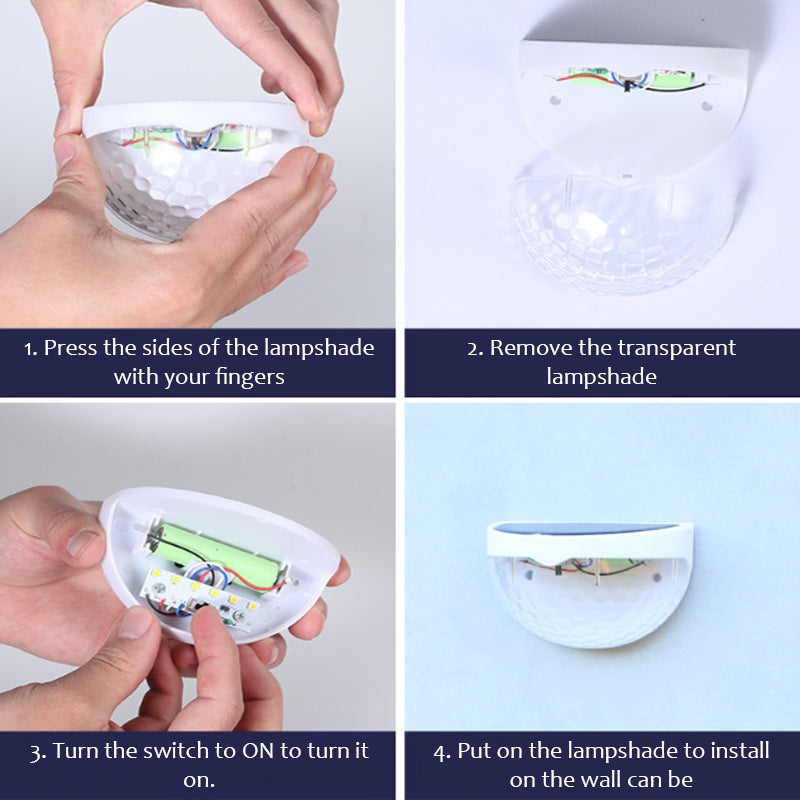 1. Press the sides of the lampshade with your fingers

2. Remove the transparent lampshade

3. Turn the switch to ON to turn it on.

4. Put on the lampshade to install on the wall can be