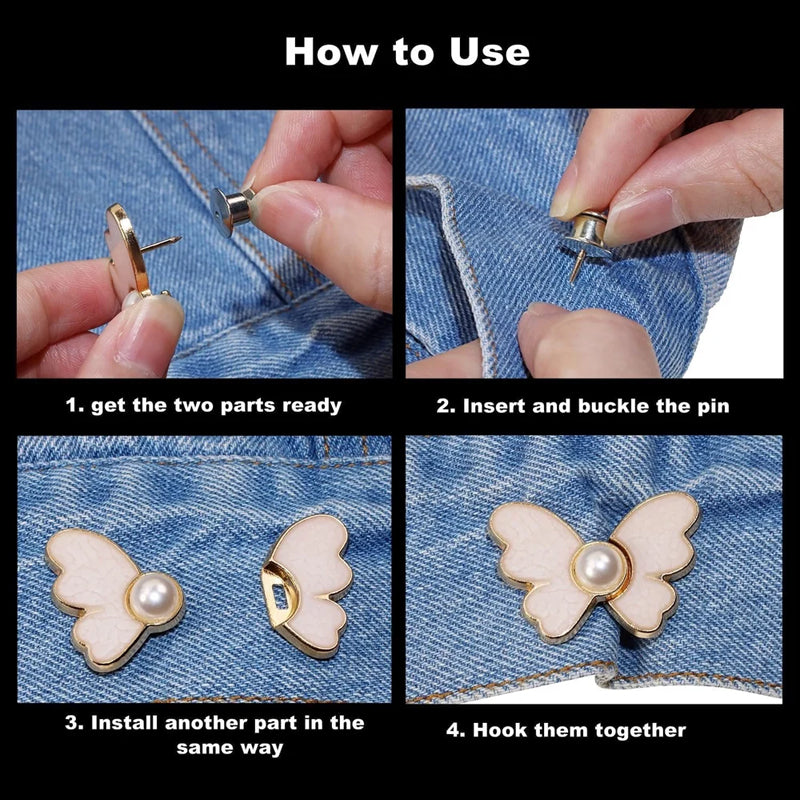 How to Use

1. get the two parts ready

2. Insert and buckle the pin

3. Install another part in the same way

4. Hook them together