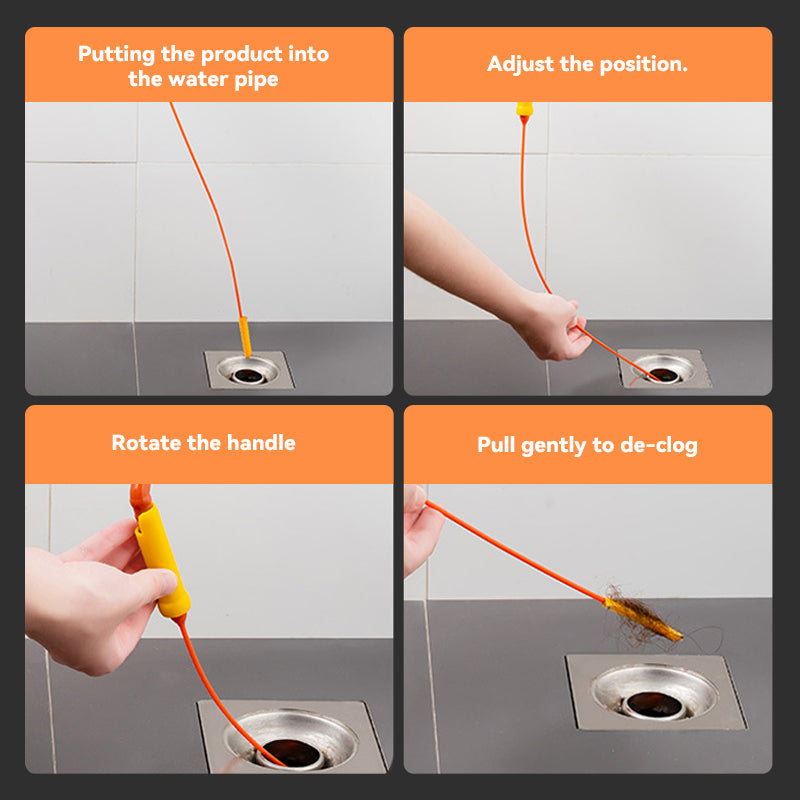 Putting the product into the water pipe

Adjust the position.

Rotate the handle

Pull gently to de-clog