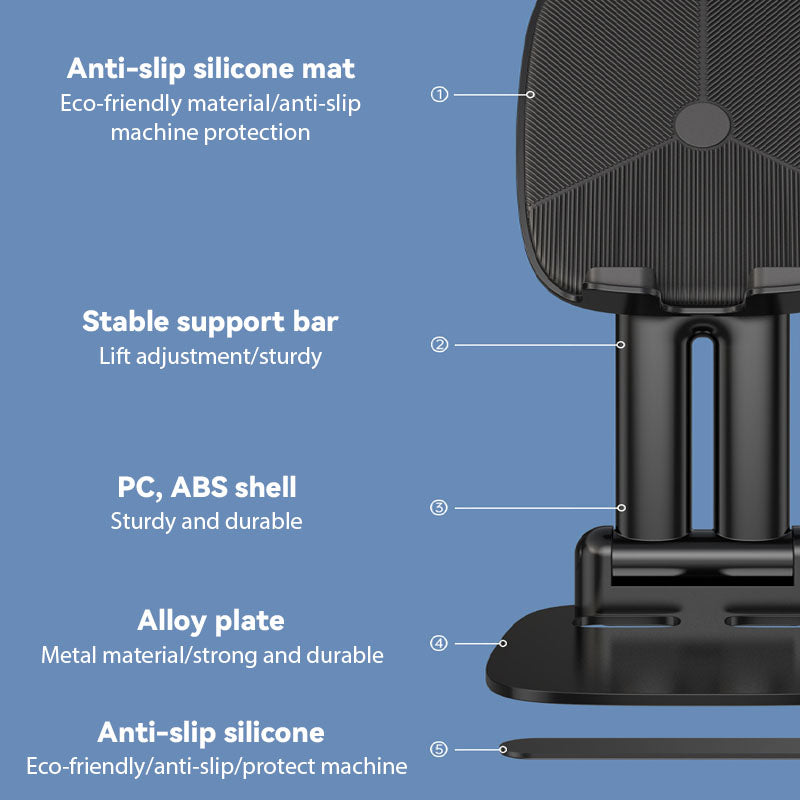 Anti-slip silicone mat
Eco-friendly material/anti-slip machine protection

①

Stable support bar
Lift adjustment/sturdy

②

PC, ABS shell
Sturdy and durable

③

Alloy plate
Metal material/strong and durable

④

Anti-slip silicone
Eco-friendly/anti-slip/protect machine

⑤