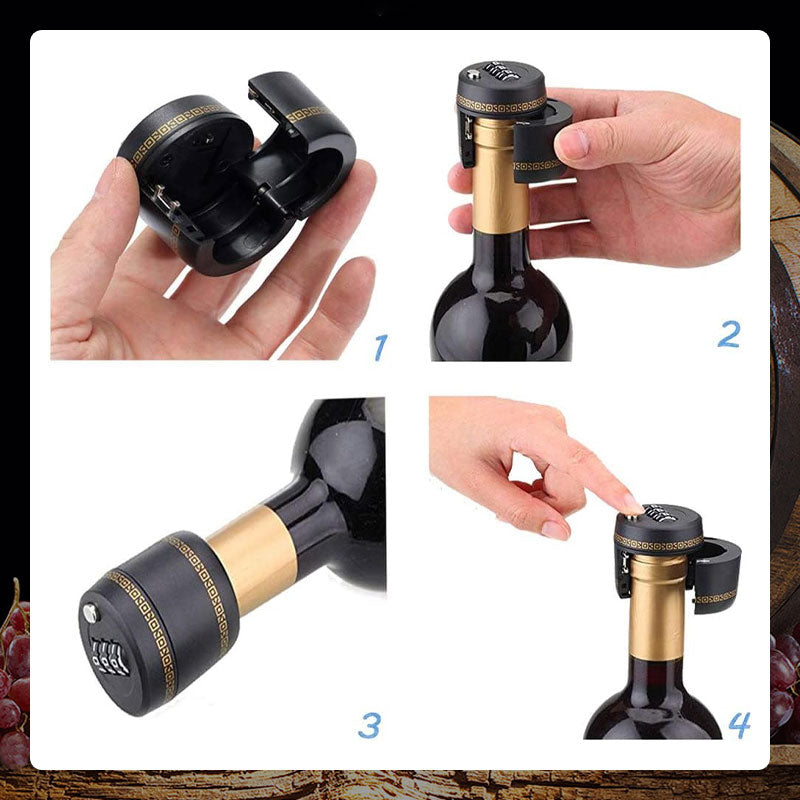 1
2
3
4