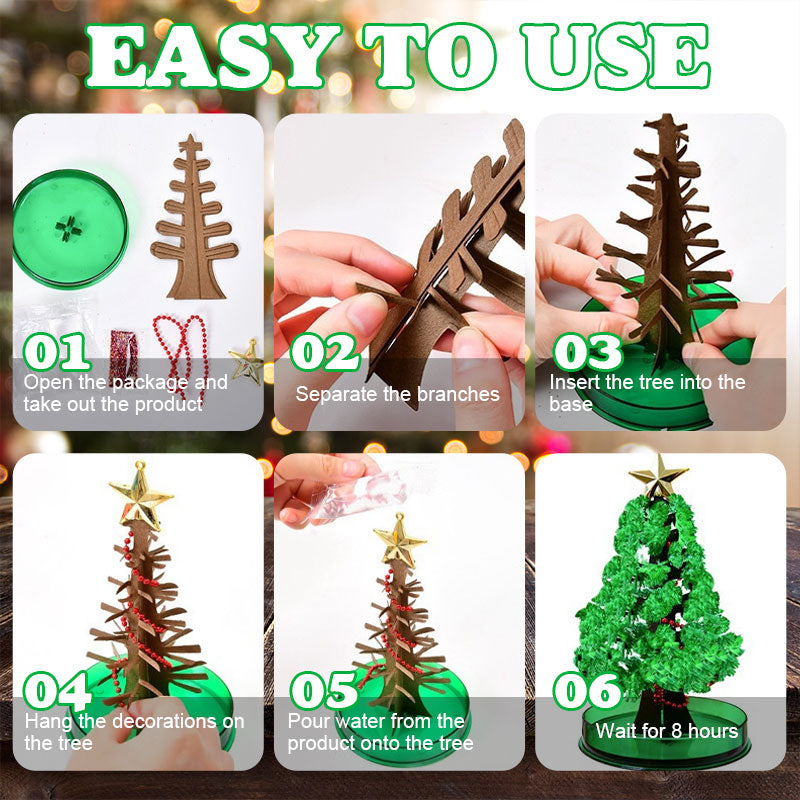 EASY TO USE

01
Open the package and take out the product

02
Separate the branches

03
Insert the tree into the base

04
Hang the decorations on the tree

05
Pour water from the product onto the tree

06
Wait for 8 hours