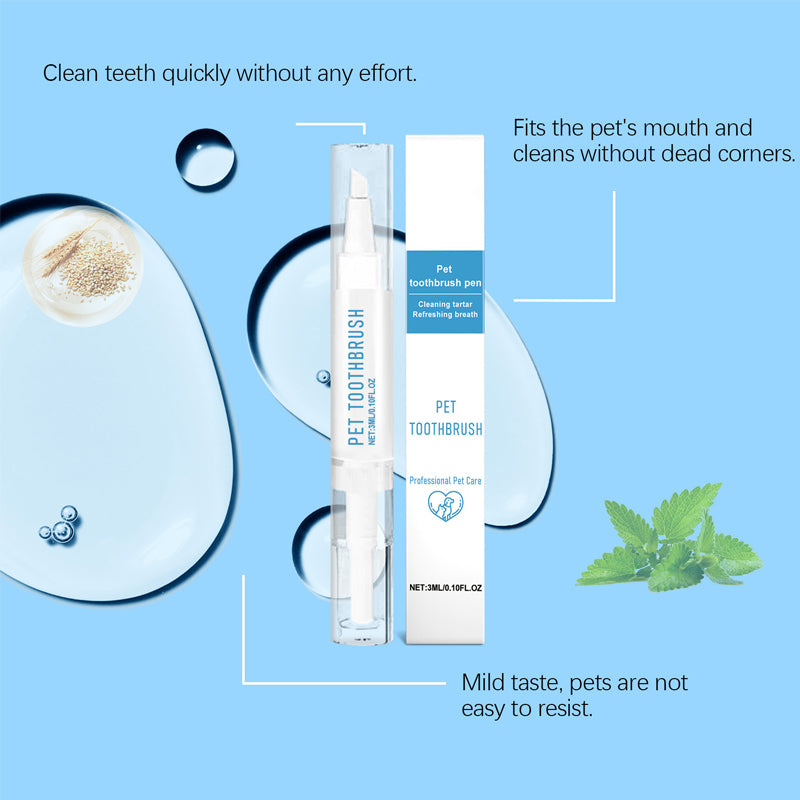 Clean teeth quickly without any effort.

Fits the pet's mouth and cleans without dead corners.

PET TOOTHBRUSH
NET:3ML/0.10FL.OZ

Pet toothbrush pen
Cleaning tartar
Refreshing breath

PET TOOTHBRUSH

Professional Pet Care

NET:3ML/0.10FL.OZ

Mild taste, pets are not easy to resist.