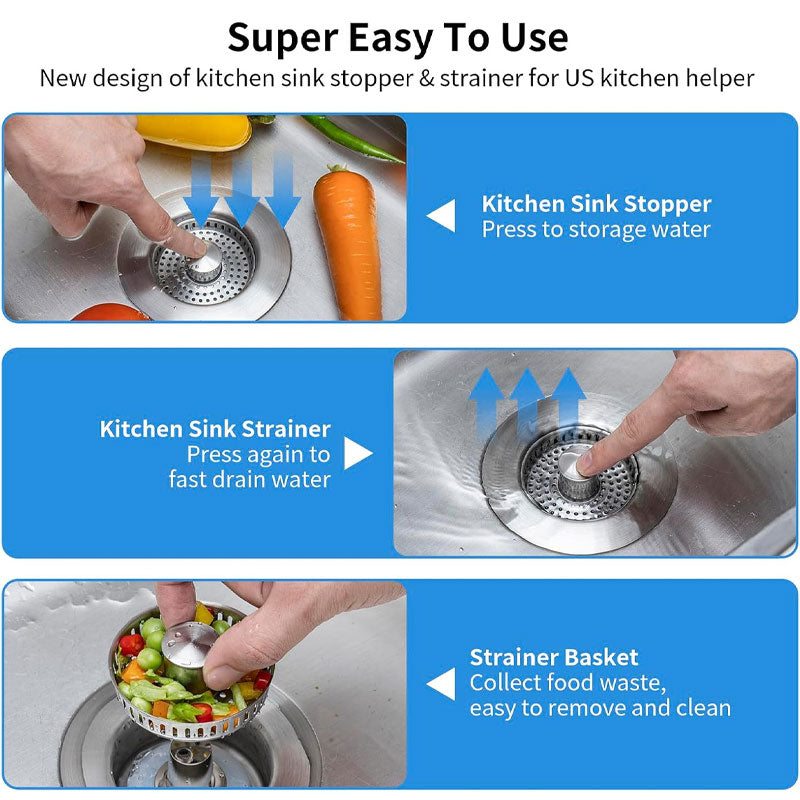 Super Easy To Use
New design of kitchen sink stopper & strainer for US kitchen helper

Kitchen Sink Stopper
Press to storage water

Kitchen Sink Strainer
Press again to fast drain water

Strainer Basket
Collect food waste, easy to remove and clean