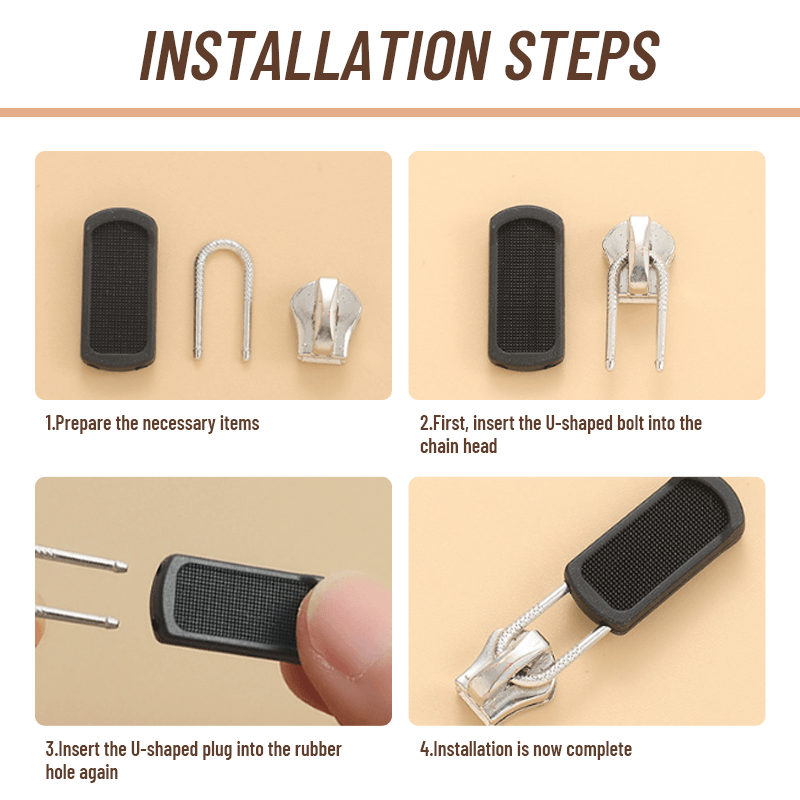 INSTALLATION STEPS

1.Prepare the necessary items

2.First, insert the U-shaped bolt into the chain head

3.Insert the U-shaped plug into the rubber hole again

4.Installation is now complete