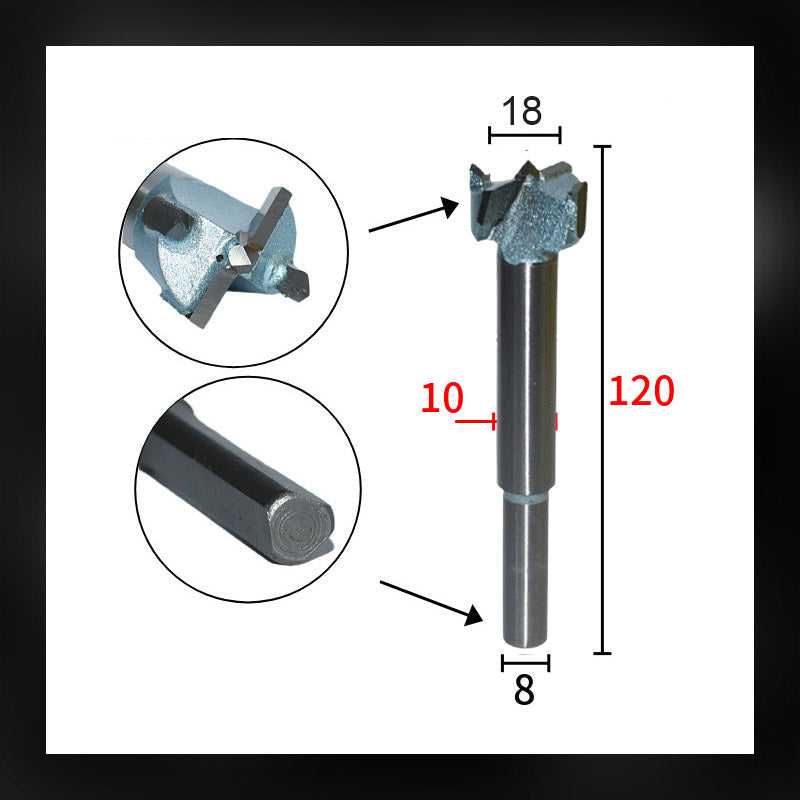 18
10
120
8