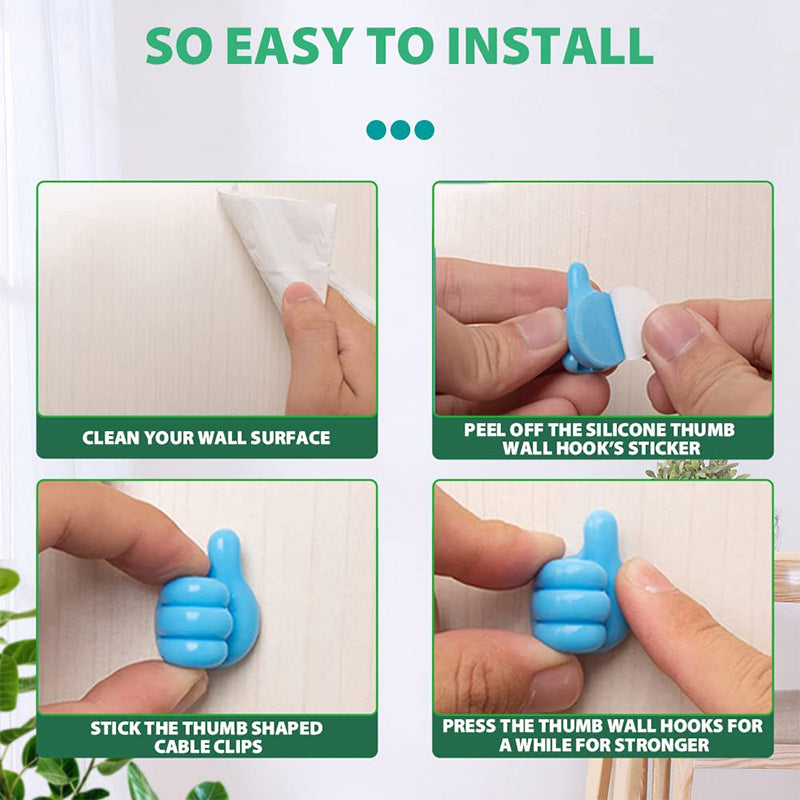 SO EASY TO INSTALL

CLEAN YOUR WALL SURFACE

PEEL OFF THE SILICONE THUMB WALL HOOK'S STICKER

STICK THE THUMB SHAPED CABLE CLIPS

PRESS THE THUMB WALL HOOKS FOR A WHILE FOR STRONGER