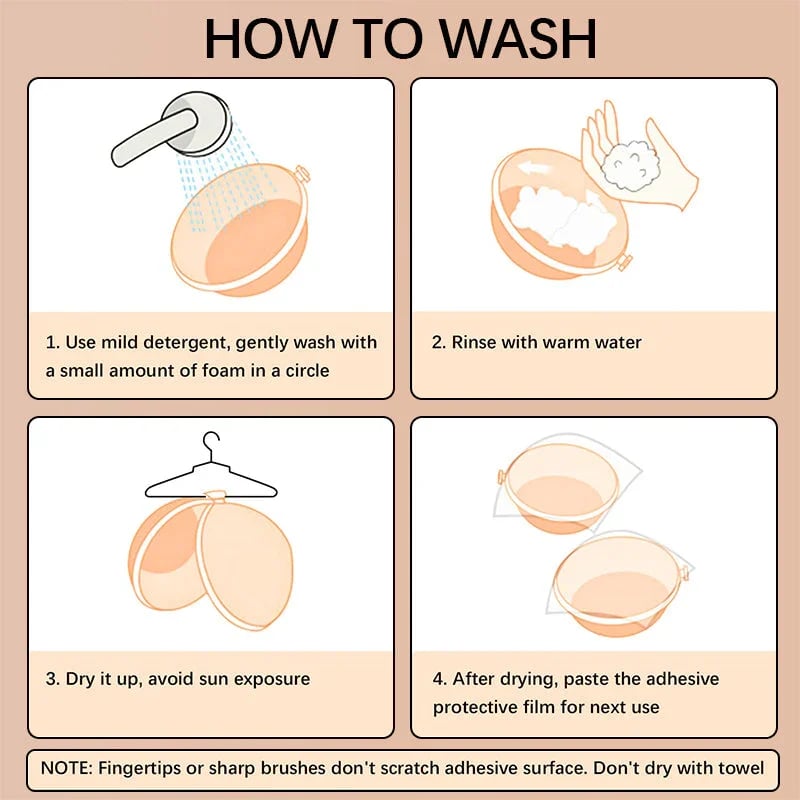 HOW TO WASH

1. Use mild detergent, gently wash with a small amount of foam in a circle

2. Rinse with warm water

3. Dry it up, avoid sun exposure

4. After drying, paste the adhesive protective film for next use

NOTE: Fingertips or sharp brushes don't scratch adhesive surface. Don't dry with towel