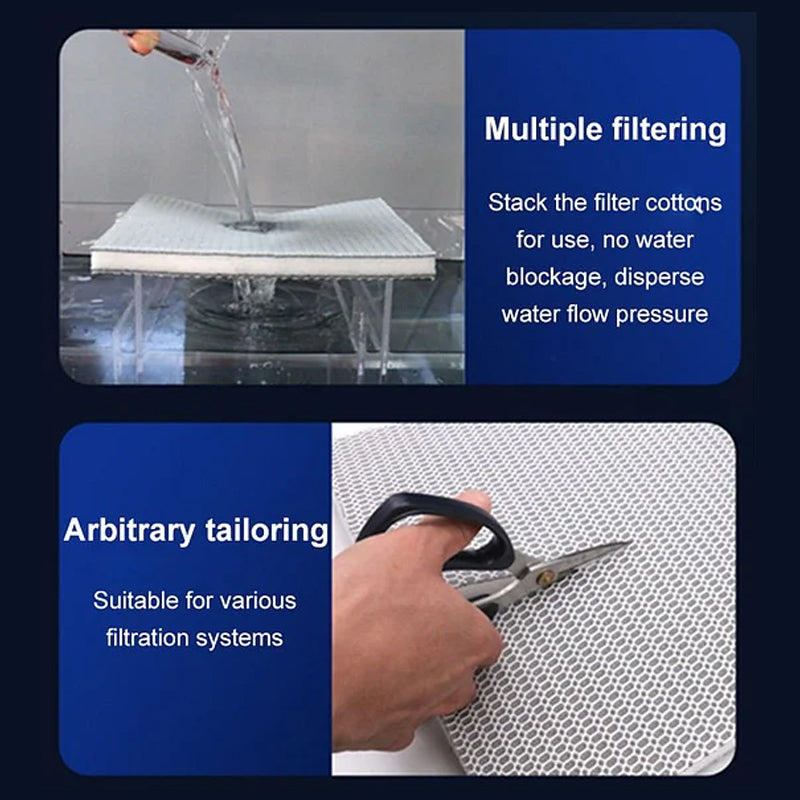 Multiple filtering

Stack the filter cottons for use, no water blockage, disperse water flow pressure

Arbitrary tailoring

Suitable for various filtration systems