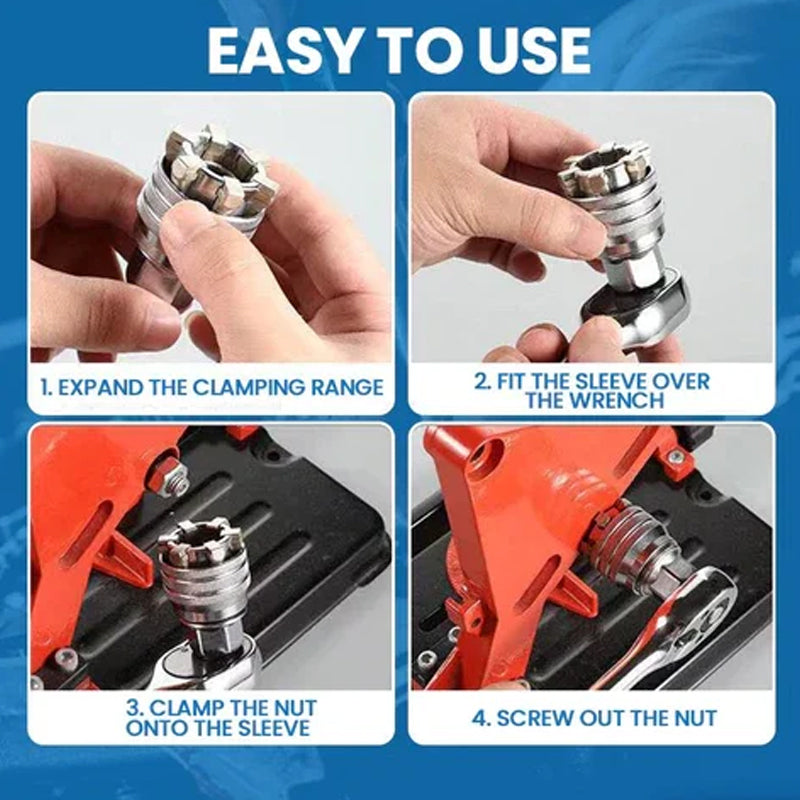 EASY TO USE

1. EXPAND THE CLAMPING RANGE

2. FIT THE SLEEVE OVER THE WRENCH

3. CLAMP THE NUT ONTO THE SLEEVE

4. SCREW OUT THE NUT