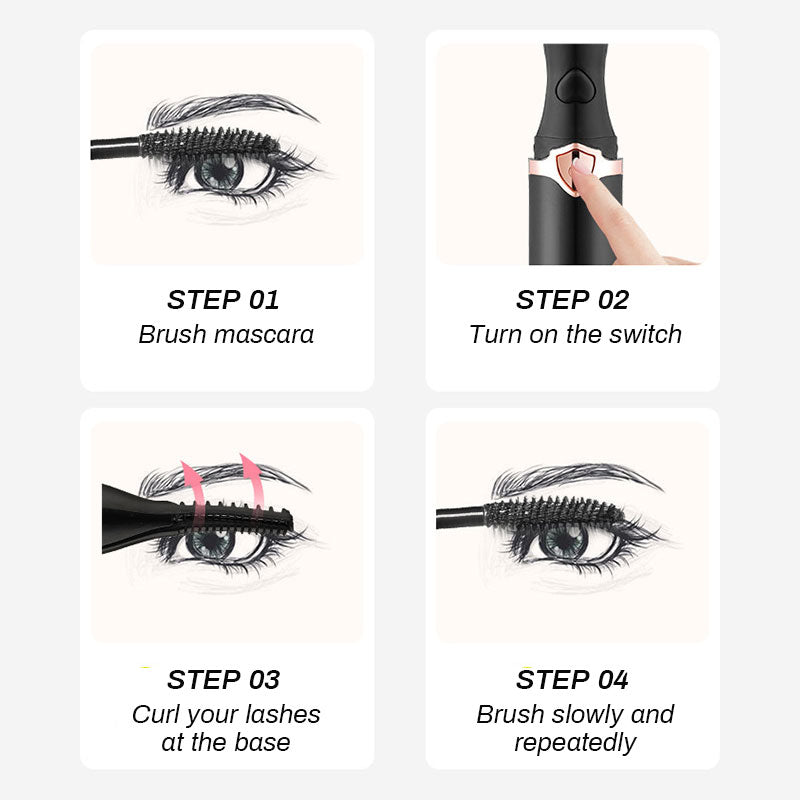 STEP 01
Brush mascara

STEP 02
Turn on the switch

STEP 03
Curl your lashes at the base

STEP 04
Brush slowly and repeatedly