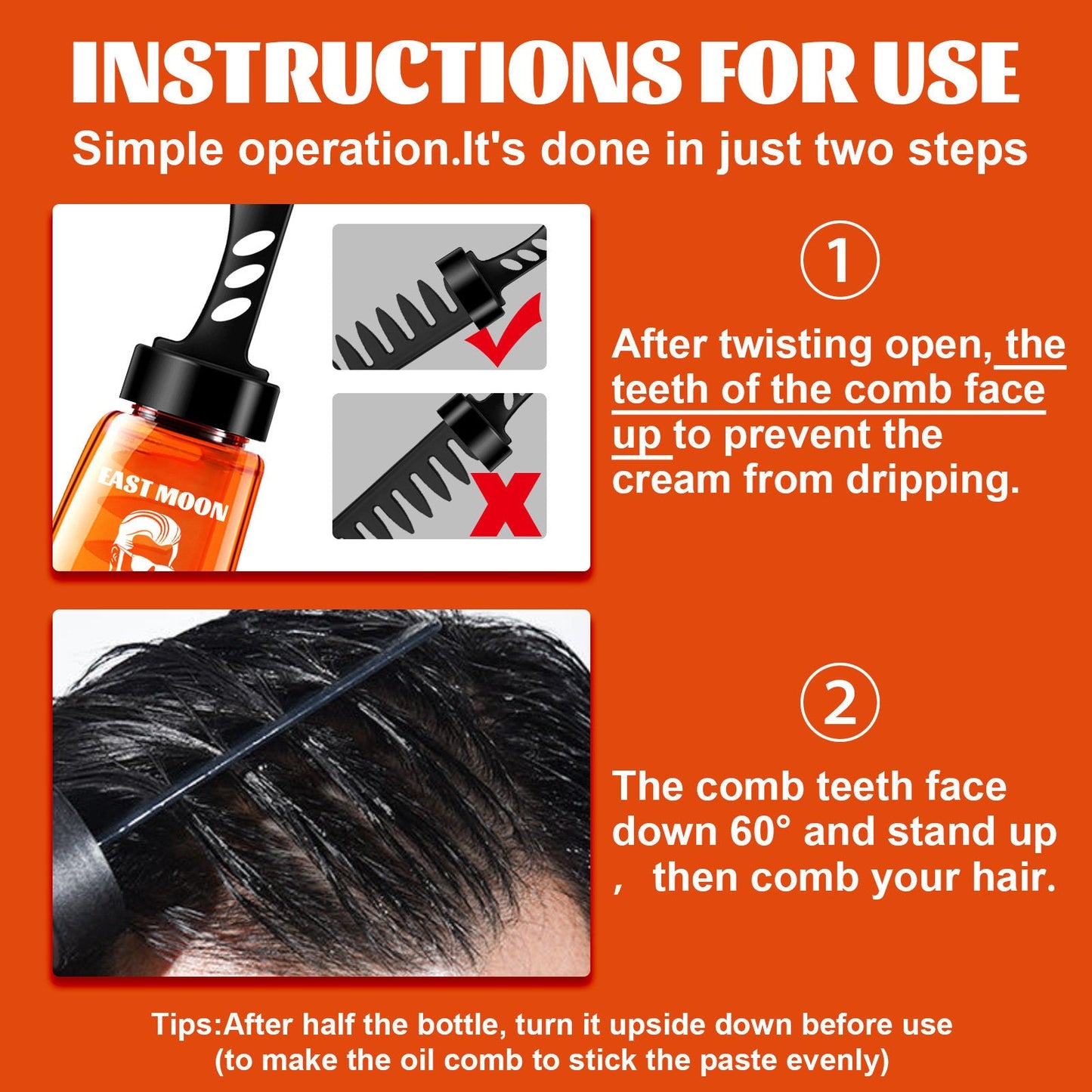 INSTRUCTIONS FOR USE

Simple operation.It's done in just two steps

EAST MOON

①

After twisting open, the teeth of the comb face up to prevent the cream from dripping.

②

The comb teeth face down 60° and stand up , then comb your hair.

Tips:After half the bottle, turn it upside down before use (to make the oil comb to stick the paste evenly)