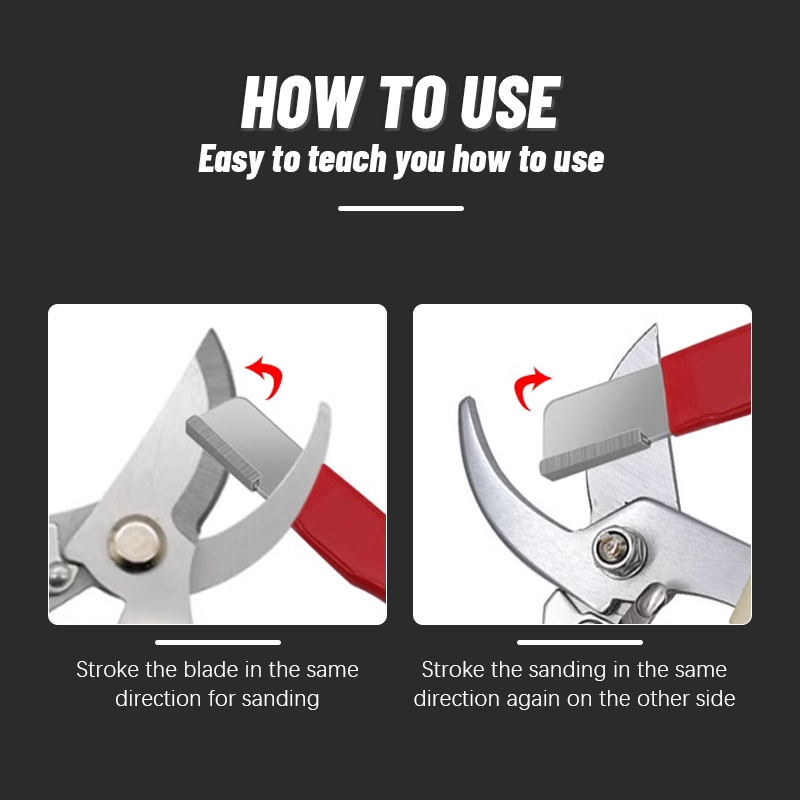 HOW TO USE
Easy to teach you how to use

Stroke the blade in the same direction for sanding

Stroke the sanding in the same direction again on the other side