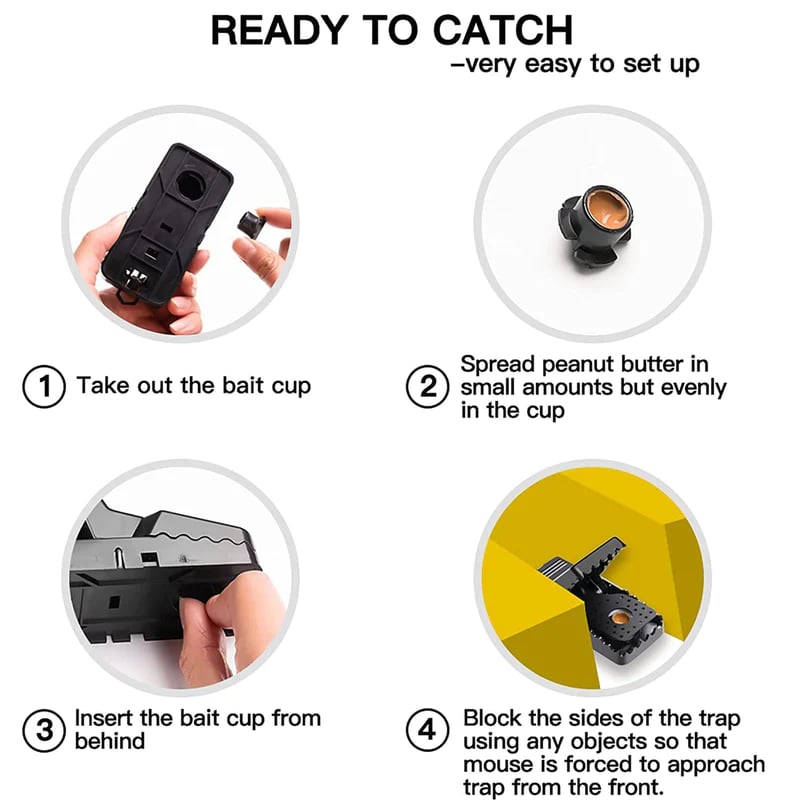 READY TO CATCH
–very easy to set up

1 Take out the bait cup

2 Spread peanut butter in small amounts but evenly in the cup

3 Insert the bait cup from behind

4 Block the sides of the trap using any objects so that mouse is forced to approach trap from the front.