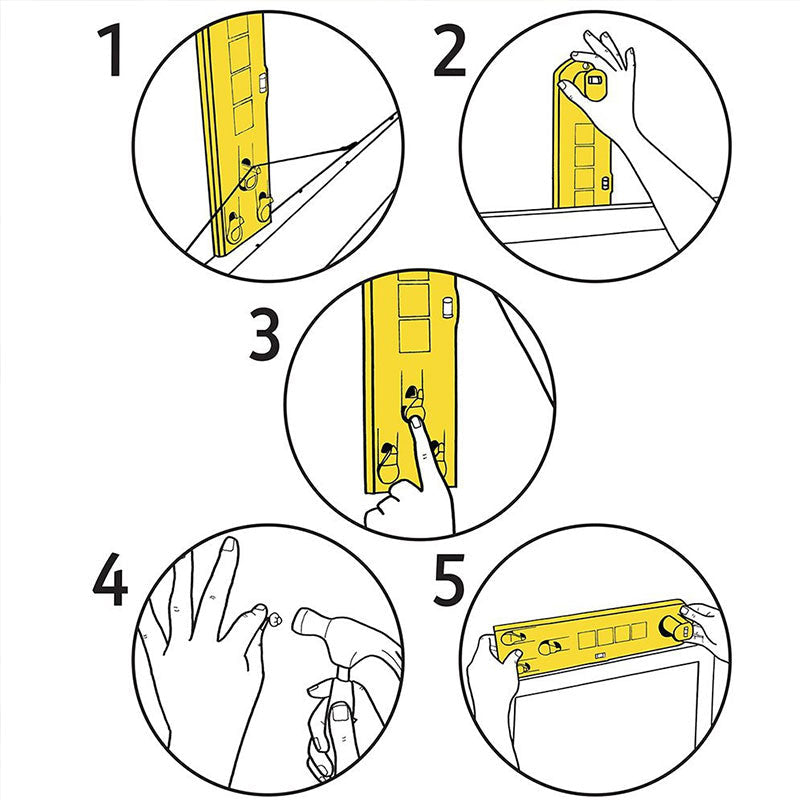 1

2

3

4

5